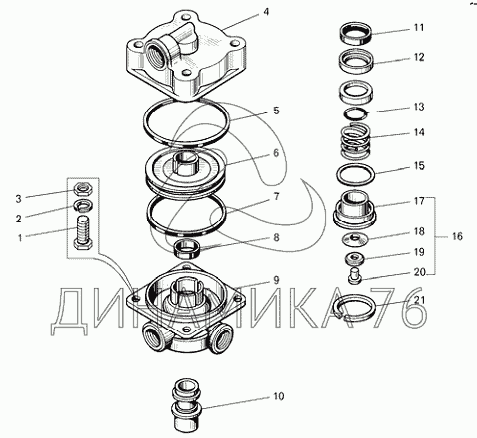 4
5
6
7
8
9
10
3
2
1
11
12
13
14
15
17
18
19
20
16
21
ДИНАМИКА 76