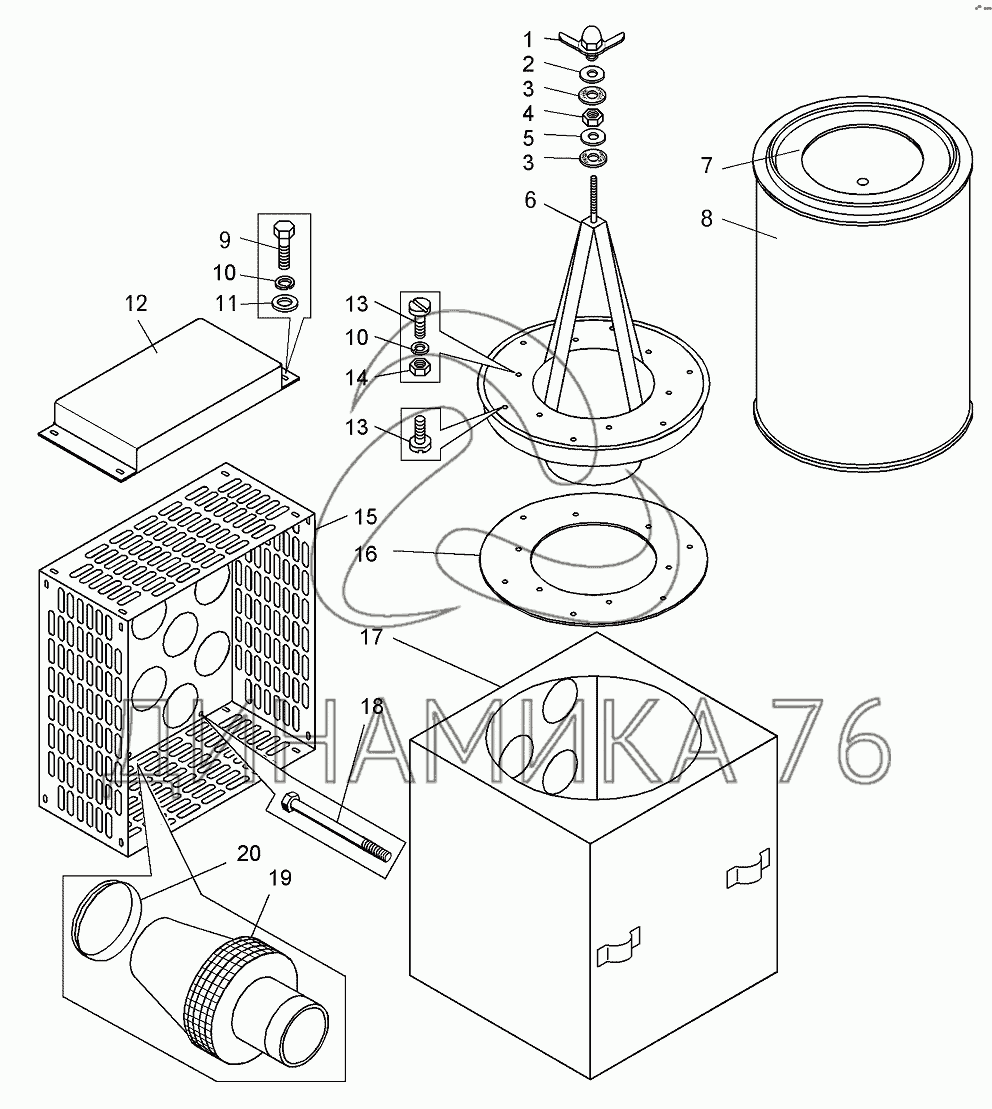 1
2
3
4
5
3
6
7
8
9
10
11
12
13
10
14
13
15
16
17
18
20
19
ДИНАМИКА 76