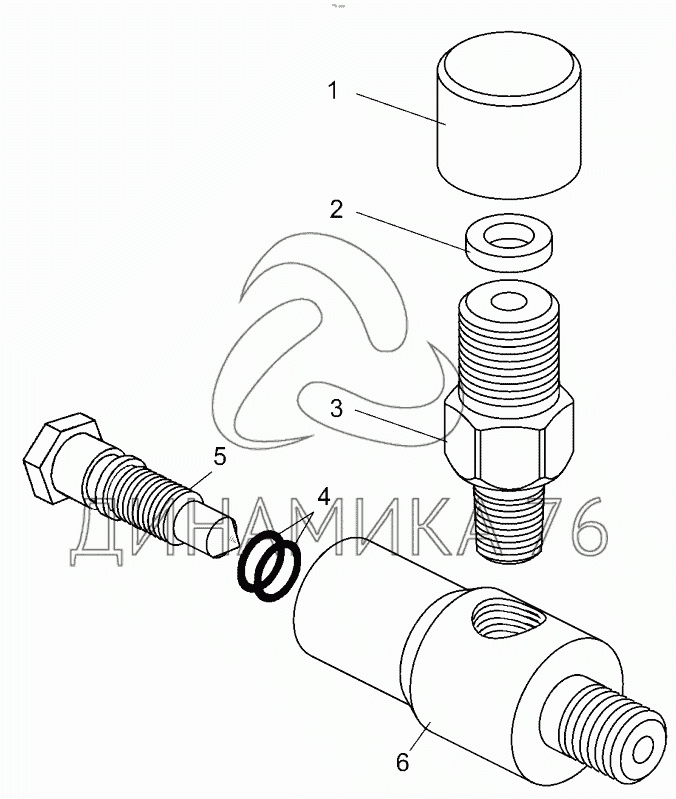 1

2

3

5

4

ДИНАМИКА 76

6