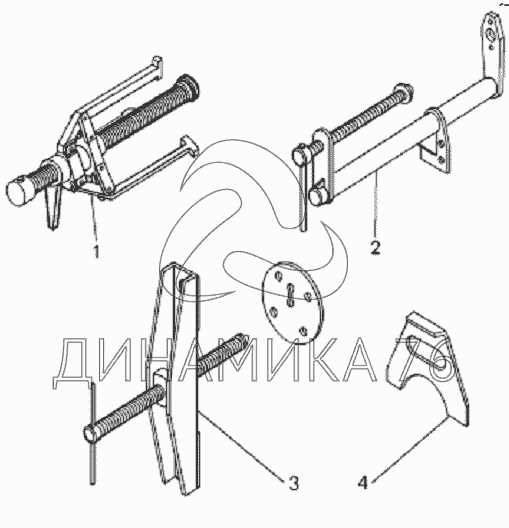 1
2
ДИНАМИКА 76
3
4