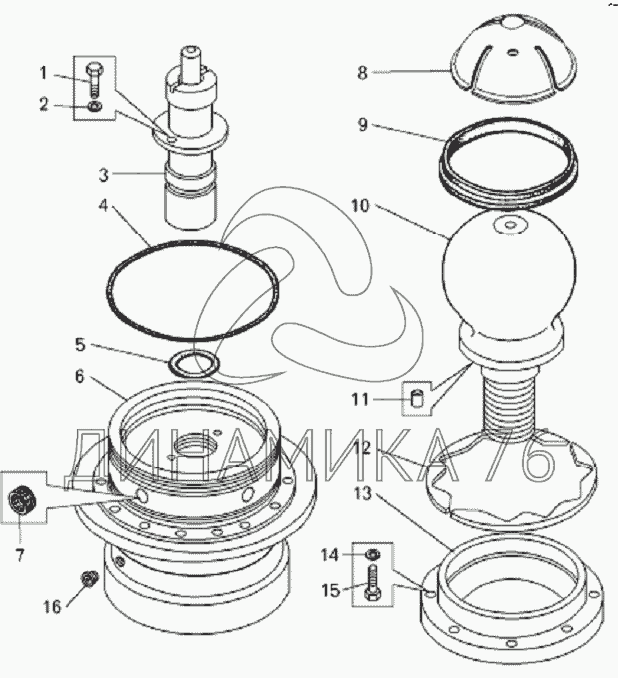 1
2
3
4
5
6
7
16
8
9
10
11
12
13
14
15
ДИНАМИКА 76