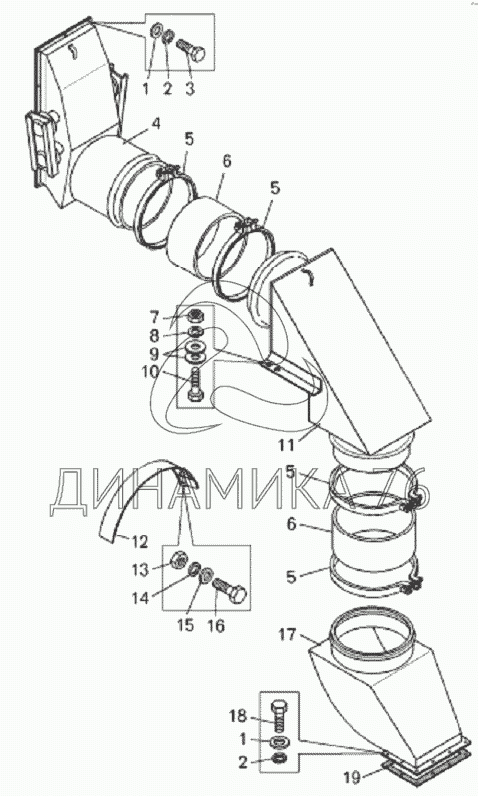 1 2 3
4
5
6
5
7
8
9
10
11
ДИНАМИКА 76
5
6
5
12
13
14
15
16
17
18
1
2
19