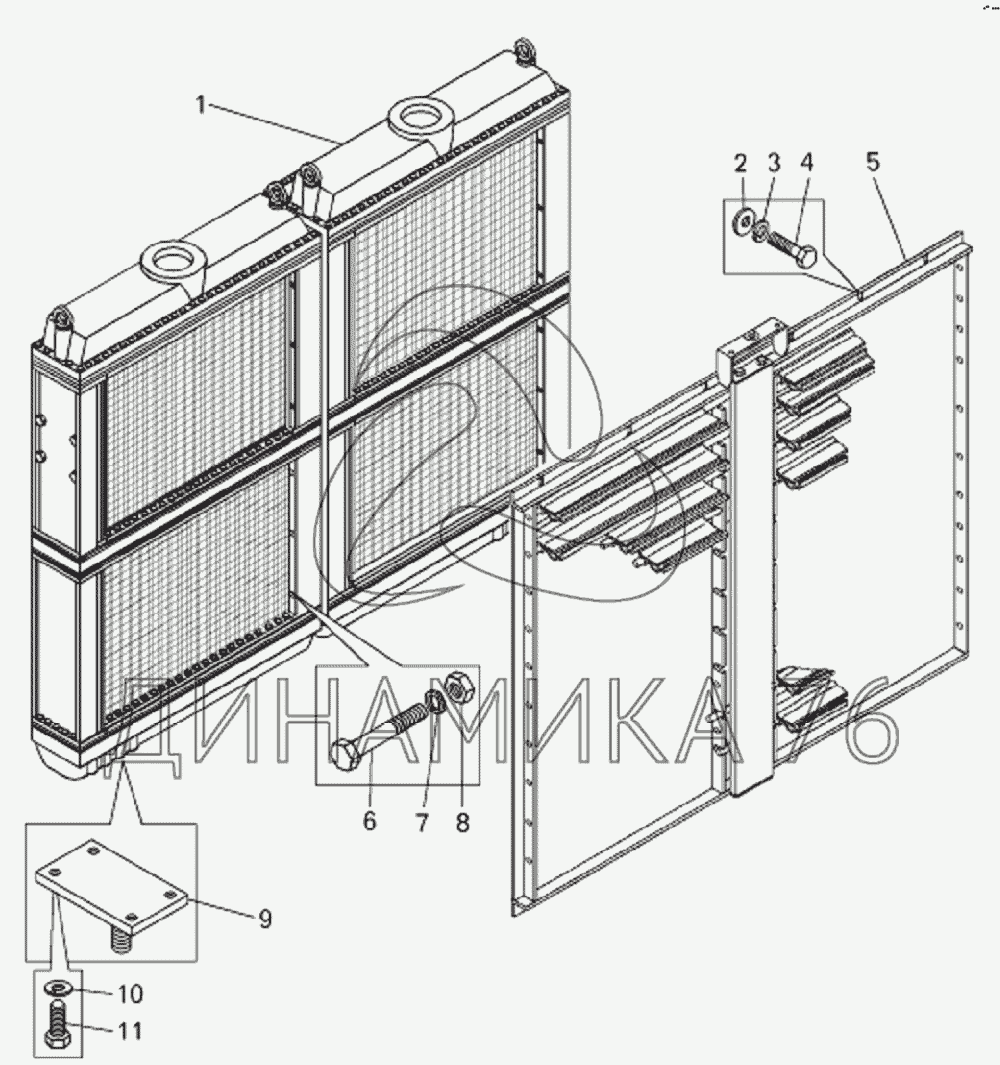 1
2 3 4 5
ДИНАМИКА 76
6 7 8
9
10
11