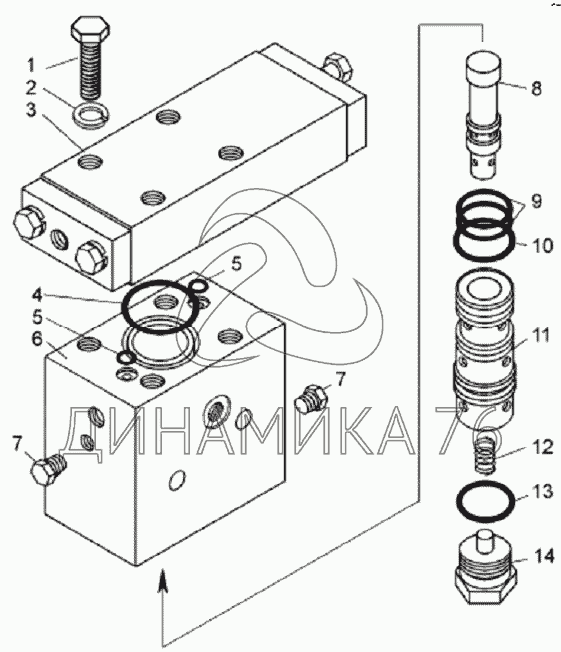 1
2
3
4
5
5
6
7
7
8
9
10
11
12
13
14
ДИНАМИКА 76