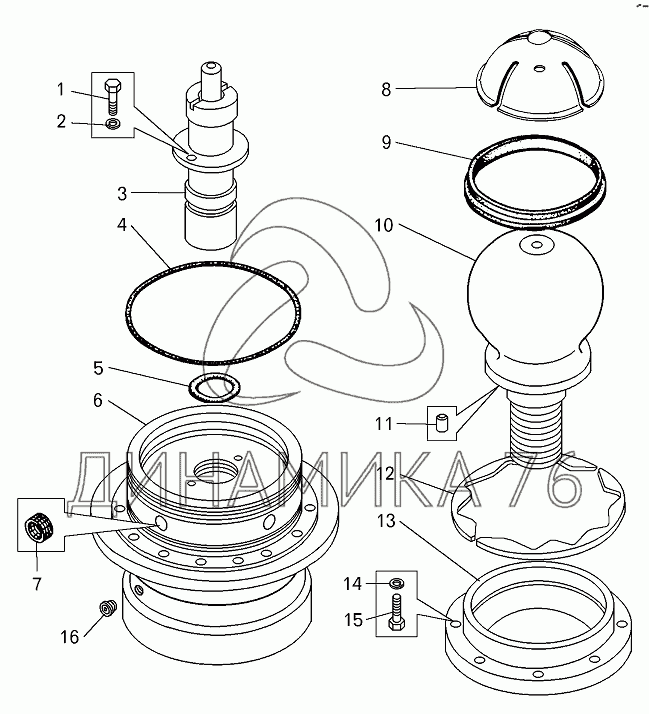 1
2
3
4
5
6
7
16
8
9
10
11
12
13
14
15
ДИНАМИКА 76