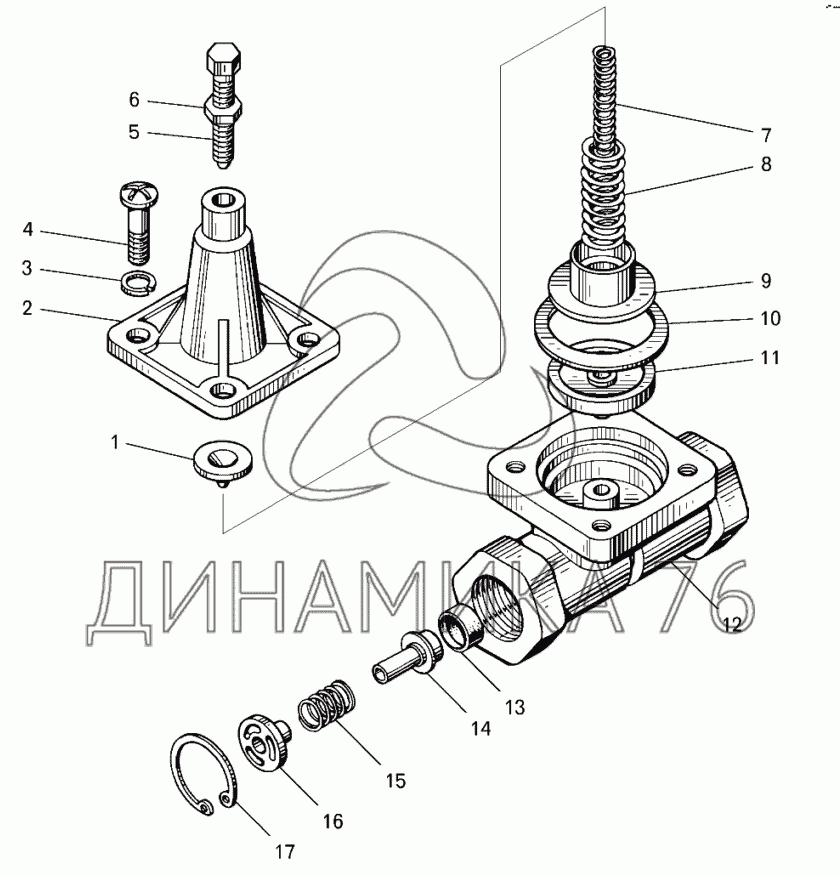 6
5
4
3
2
1
7
8
9
10
11
12
13
14
15
16
17
ДИНАМИКА 76