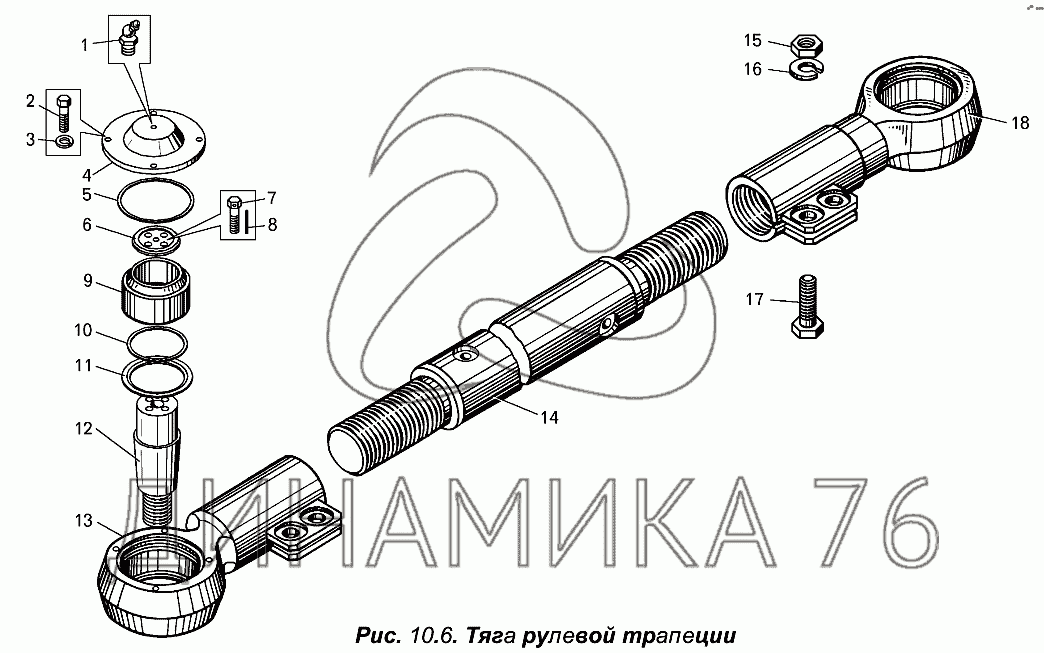 1
2
3
4
5
6
7
8
9
10
11
12
13
14
15
16
17
18

ДИНАМИКА 76

Рис. 10.6. Тяга рулевой трапеции