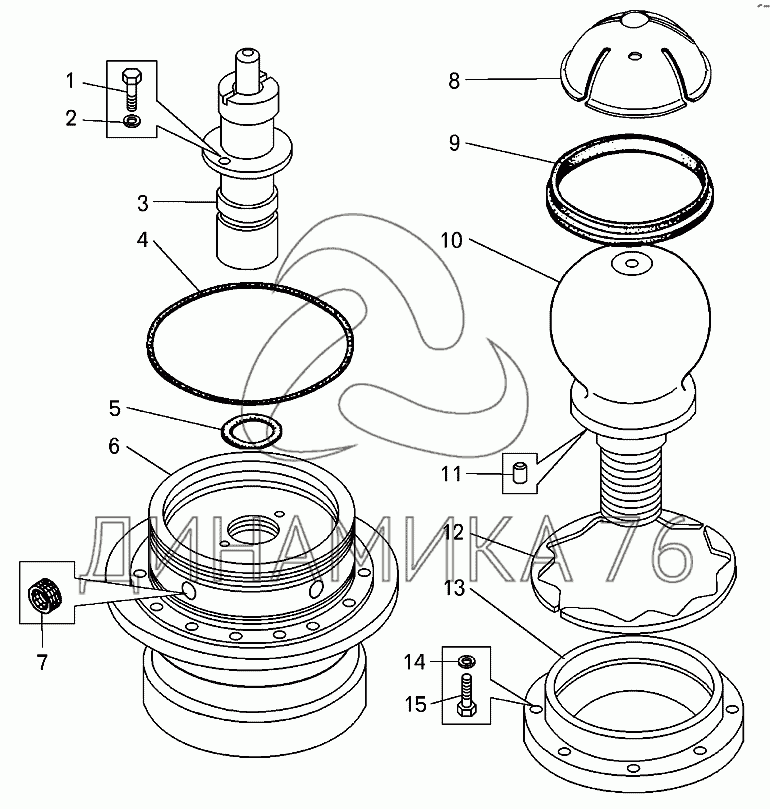 1
2
3
4
5
6
7
8
9
10
11
12
13
14
15
ДИНАМИКА 76