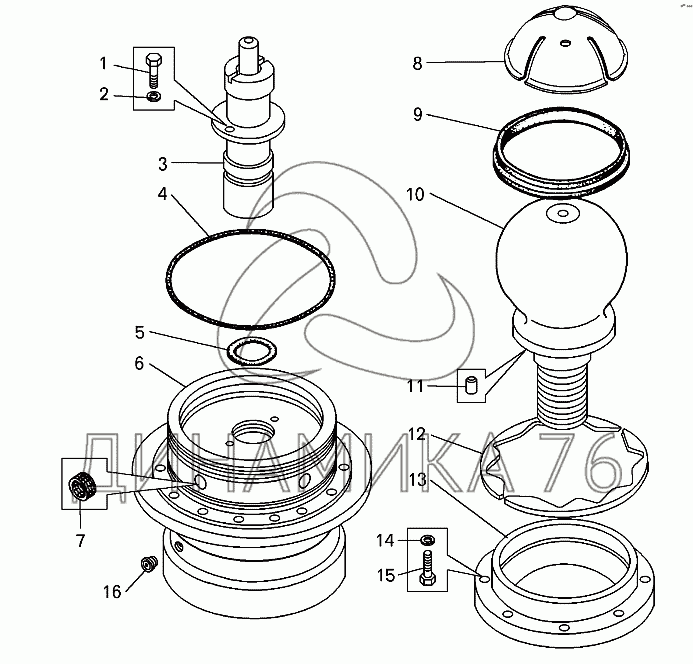 1
2
3
4
5
6
7
16
8
9
10
11
12
13
14
15
ДИНАМИКА 76