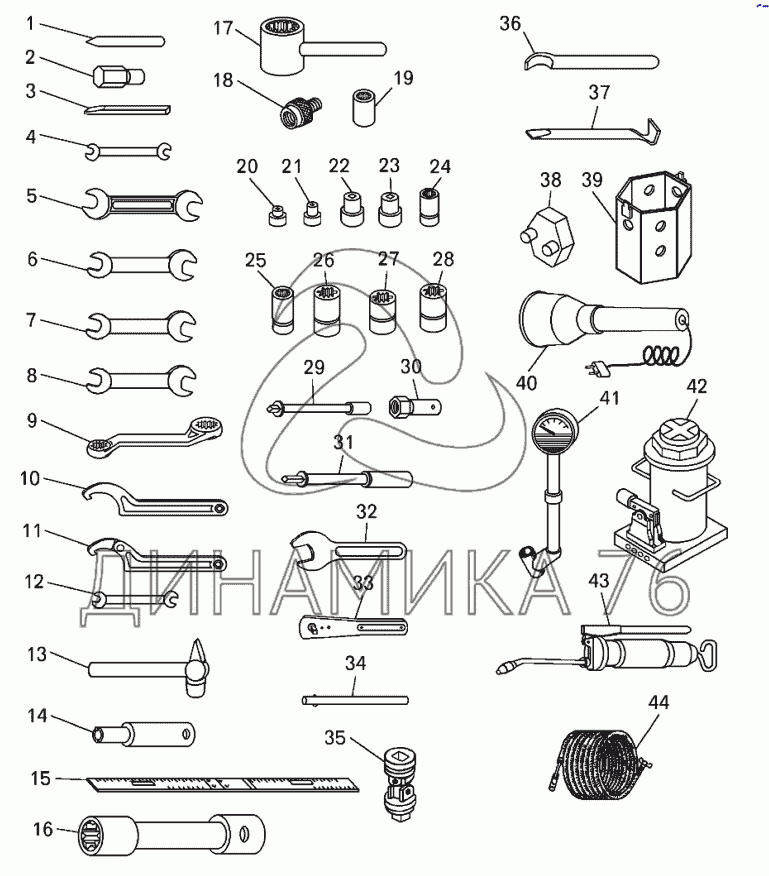 1
2
3
4
5
6
7
8
9
10
11
12
13
14
15
16

17
18
19
20
21
22
23
24
25
26
27
28
29
30
31
32
33
34
35

36
37
38
39
40
41
42
43
44

ДИНАМИКА 76