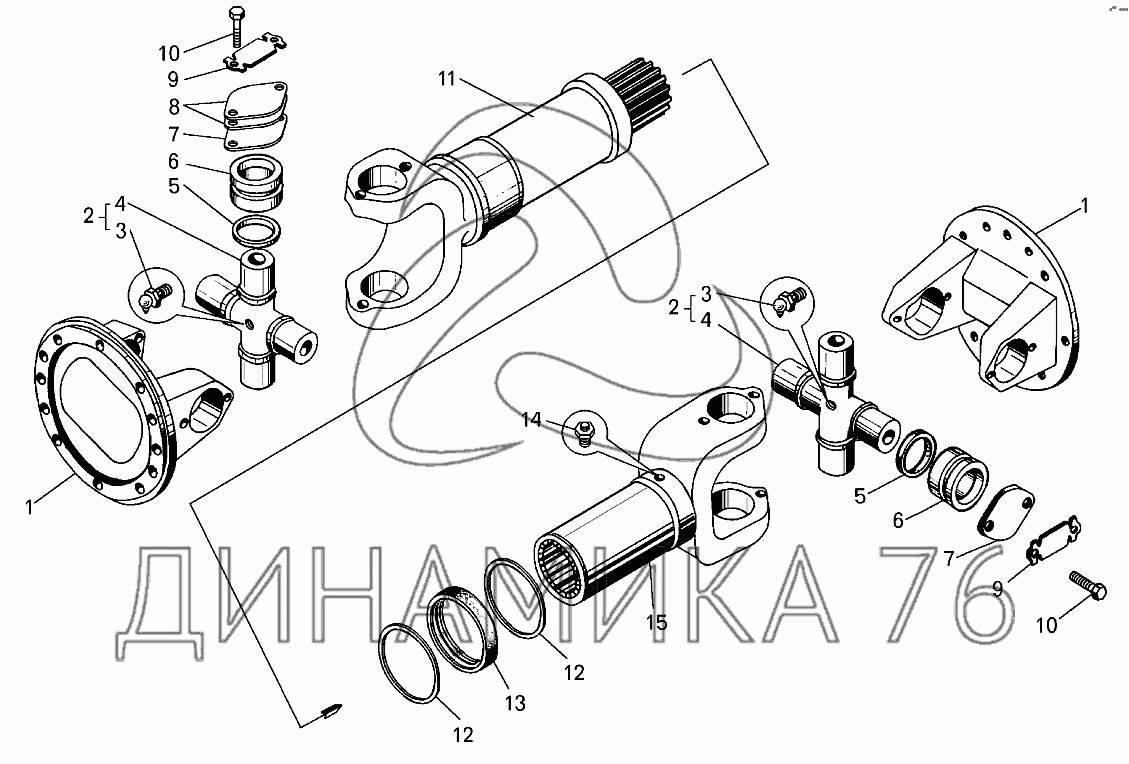 10
9
8
7
6
5
2 4
3
1
11
1
2 3
4
14
5
6
7
9
10
15
12
13
12
ДИНАМИКА 76