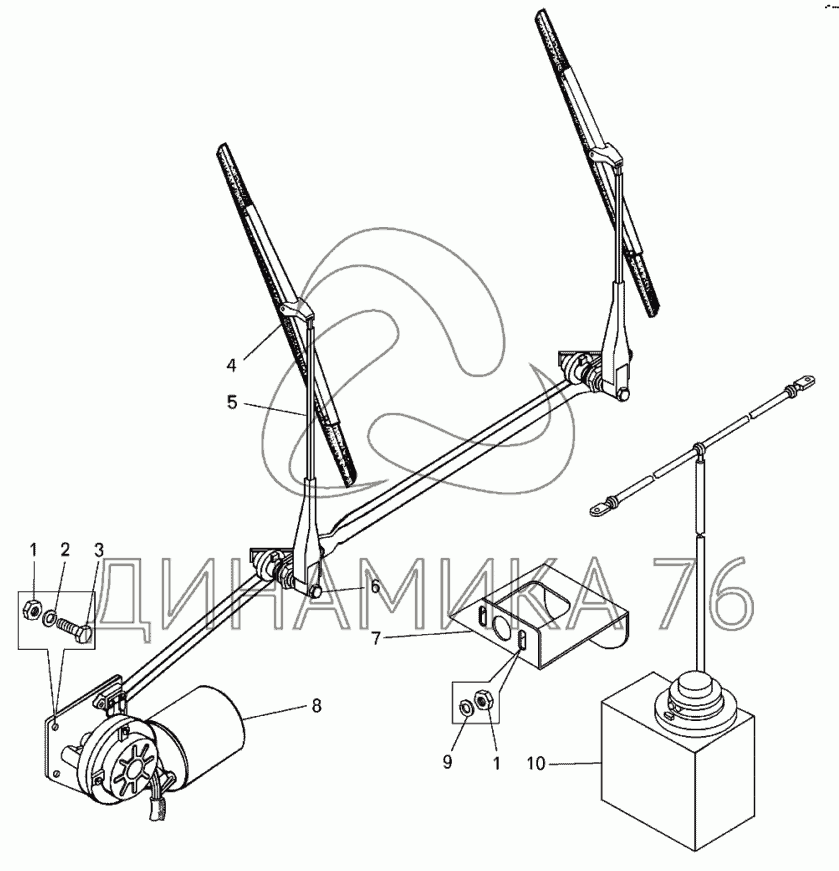 4
5
1
2
3
6
7
8
9
1
10
ДИНАМИКА 76