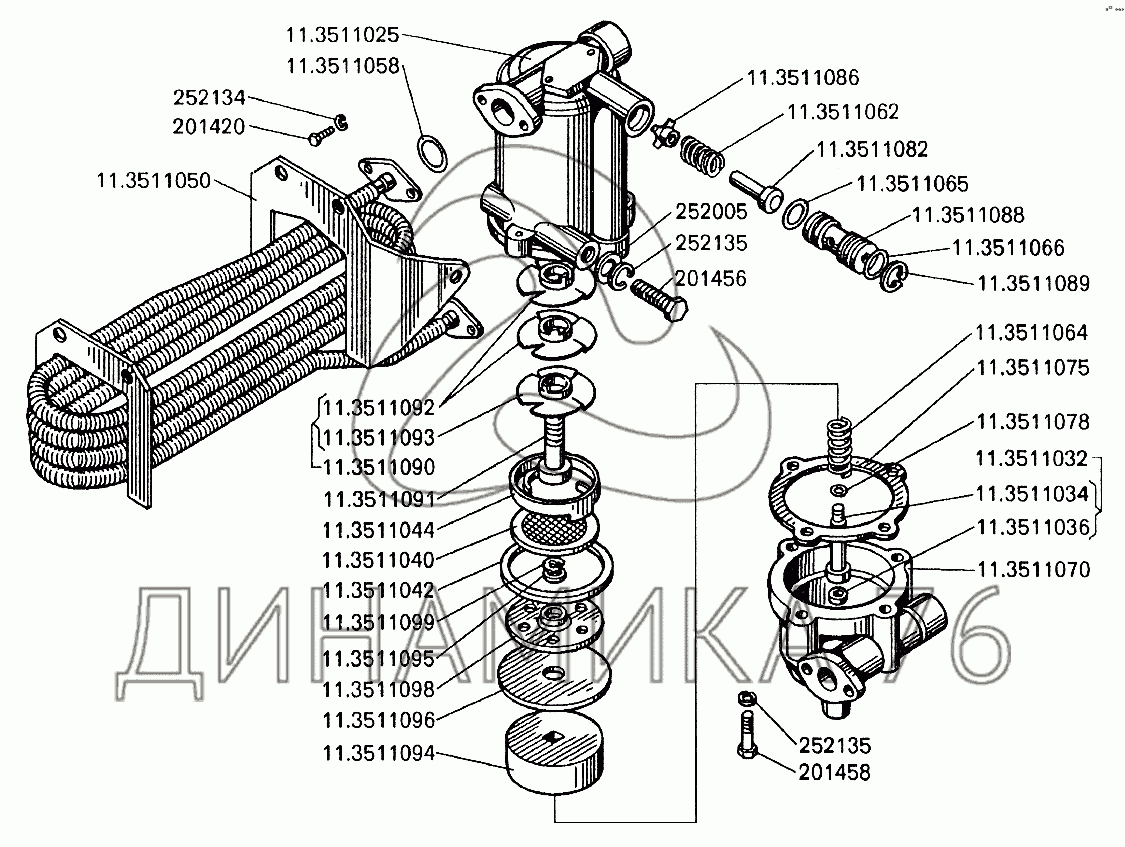 11.3511025
11.3511058
252134
201420
11.3511050
11.3511086
11.3511062
11.3511082
11.3511065
11.3511088
11.3511066
11.3511089
252005
252135
201456
11.3511092
11.3511093
11.3511090
11.3511091
11.3511044
11.3511040
11.3511042
11.3511099
11.3511095
11.3511098
11.3511096
11.3511094
11.3511064
11.3511075
11.3511078
11.3511032
11.3511034
11.3511036
11.3511070
252135
201458
ДИНАМИКА 76