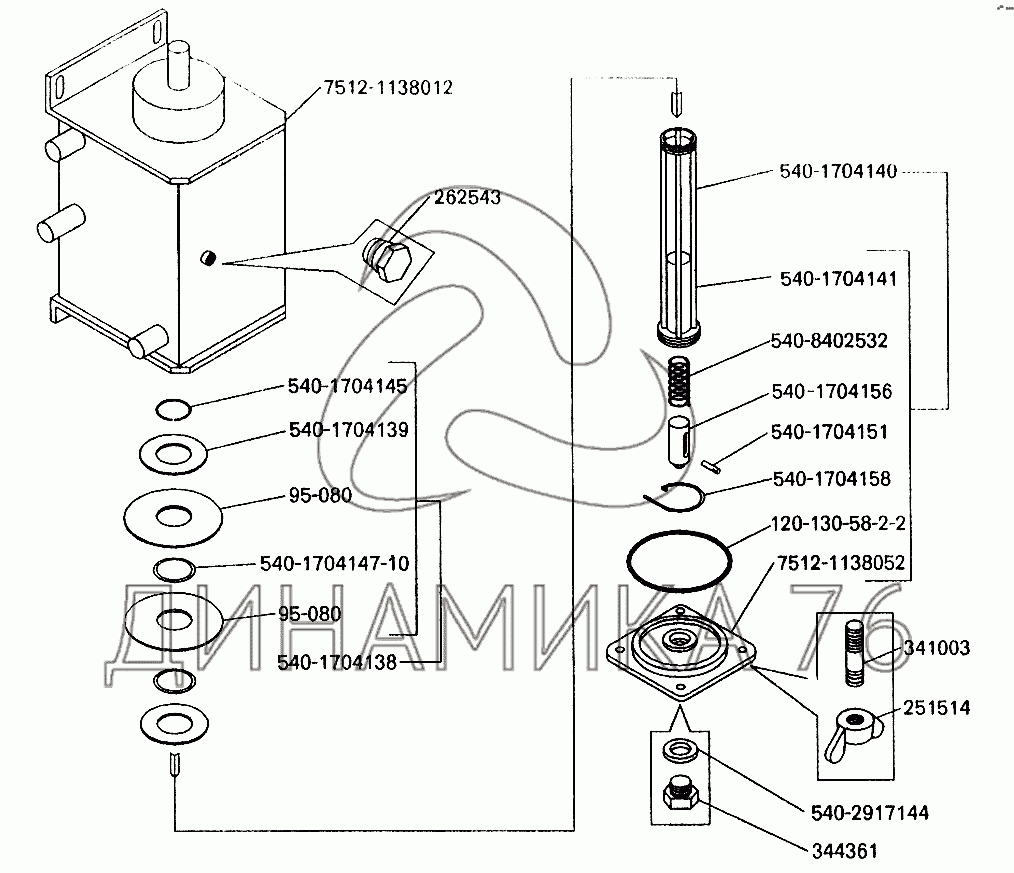 7512-1138012
262543
540-1704145
540-1704139
95-080
540-1704147-10
95-080
540-1704138
540-1704140
540-1704141
540-8402532
540-1704156
540-1704151
540-1704158
120-130-58-2-2
7512-1138052
341003
251514
540-2917144
344361
ДИНАМИКА 76