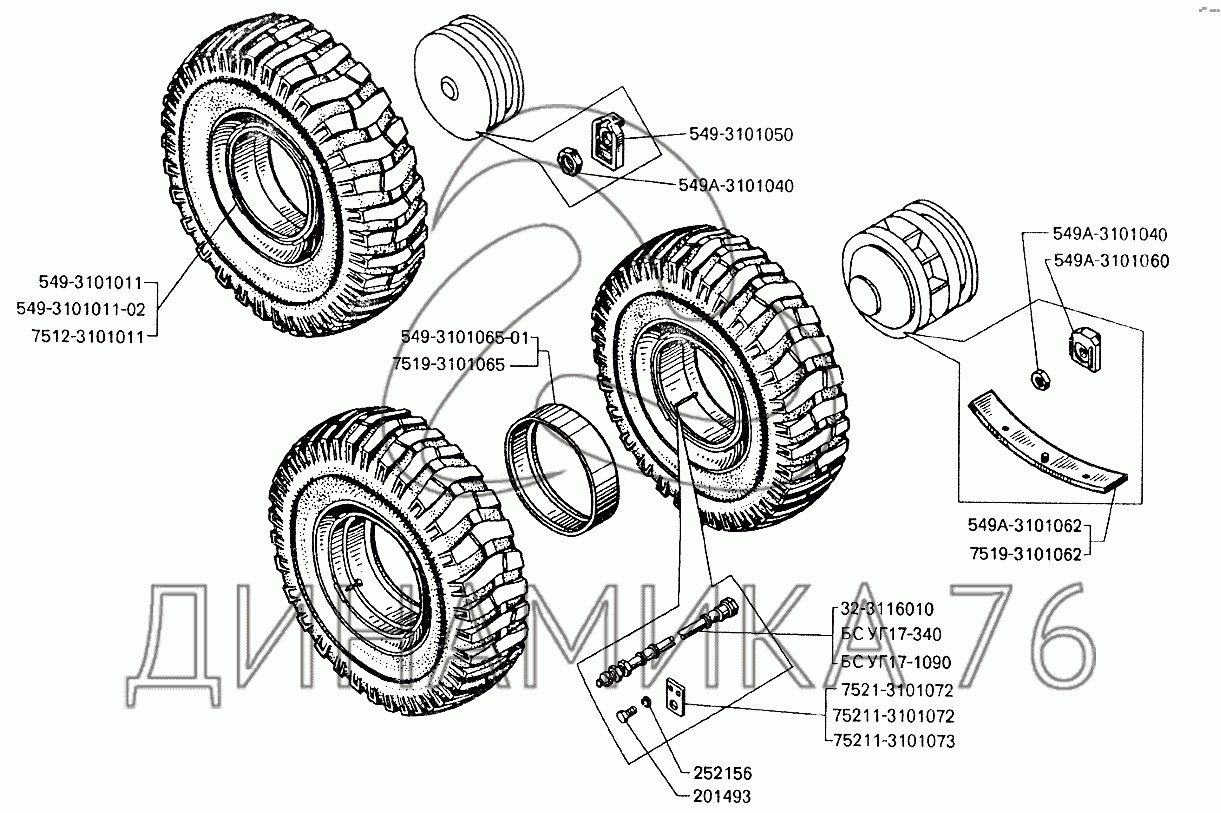 549-3101050
549A-3101040
549A-3101040
549A-3101060
549-3101011
549-3101011-02
7512-3101011
549-3101065-01
7519-3101065
549A-3101062
7519-3101062
ДИНАМИКА 76
32-3116010
БС УГ17-340
БС УГ17-1090
7521-3101072
75211-3101072
75211-3101073
252156
201493