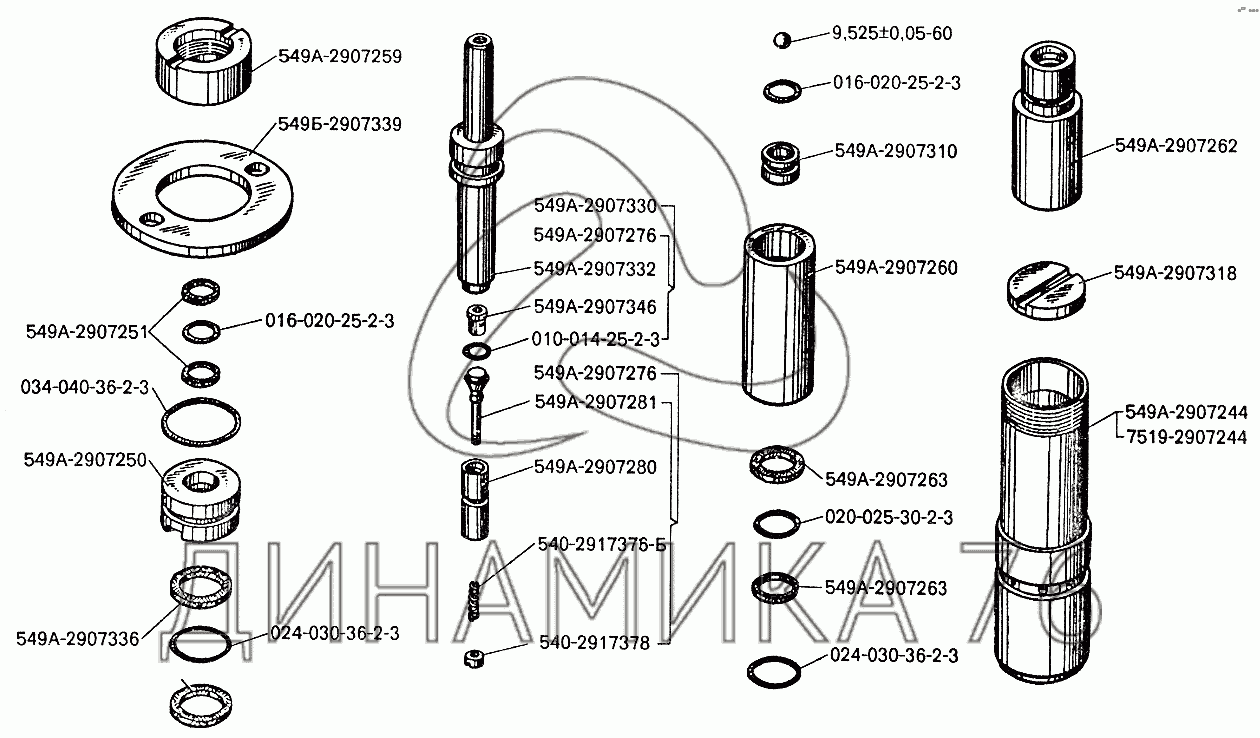 549А-2907259
549Б-2907339
549А-2907251
016-020-25-2-3
034-040-36-2-3
549А-2907250
549А-2907336
024-030-36-2-3
549А-2907330
549А-2907276
549А-2907332
549А-2907346
010-014-25-2-3
549А-2907276
549А-2907281
549А-2907280
540-2917376-Б
540-2917378
9,525±0,05-60
016-020-25-2-3
549А-2907310
549А-2907260
549А-2907263
020-025-30-2-3
549А-2907263
024-030-36-2-3
549А-2907262
549А-2907318
549А-2907244
7519-2907244
ДИНАМИКА 76