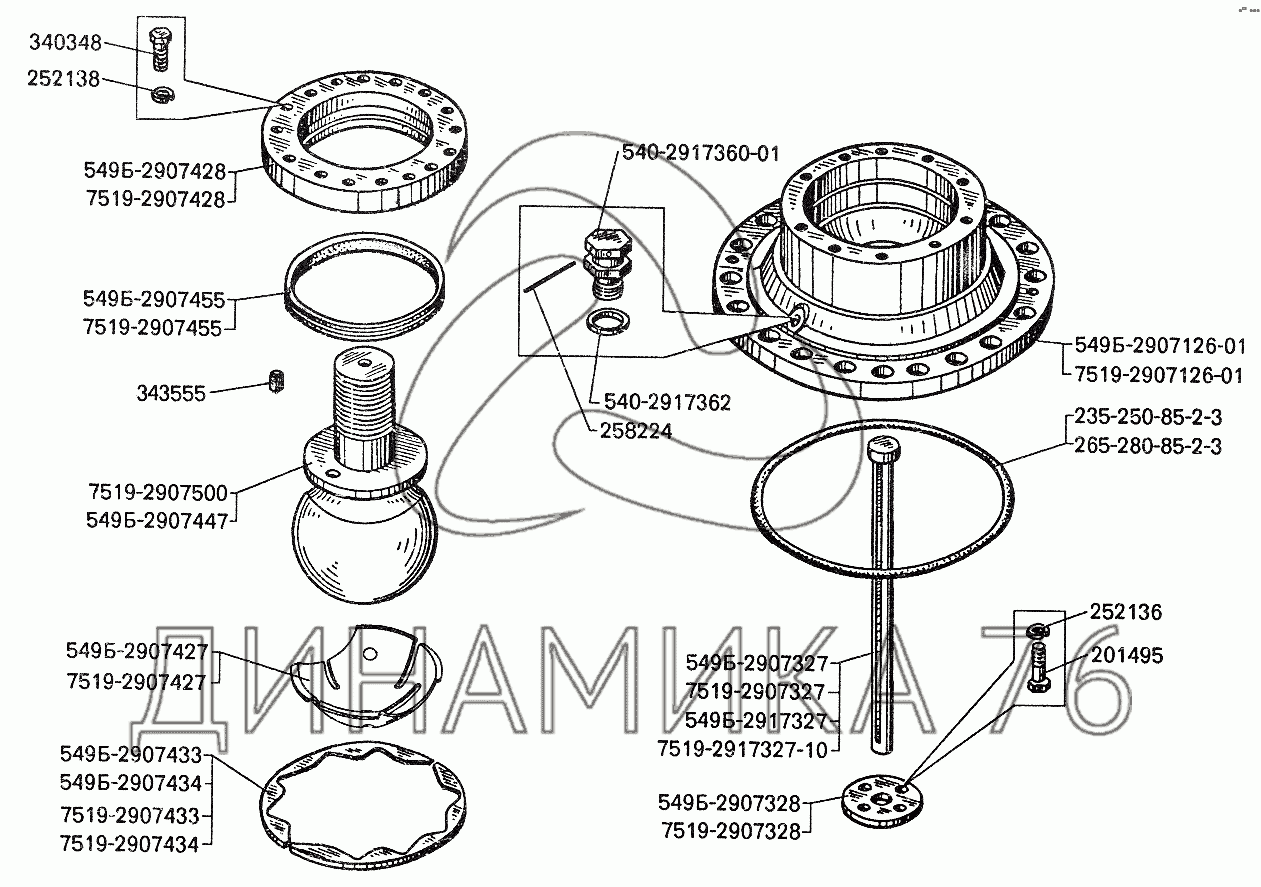 340348
252138
549Б-2907428
7519-2907428
549Б-2907455
7519-2907455
343555
7519-2907500
549Б-2907447
549Б-2907427
7519-2907427
549Б-2907433
549Б-2907434
7519-2907433
7519-2907434
540-2917360-01
540-2917362
258224
549Б-2907126-01
7519-2907126-01
235-250-85-2-3
265-280-85-2-3
252136
201495
549Б-2907327
7519-2907327
549Б-2917327
7519-2917327-10
549Б-2907328
7519-2907328
ДИНАМИКА 76