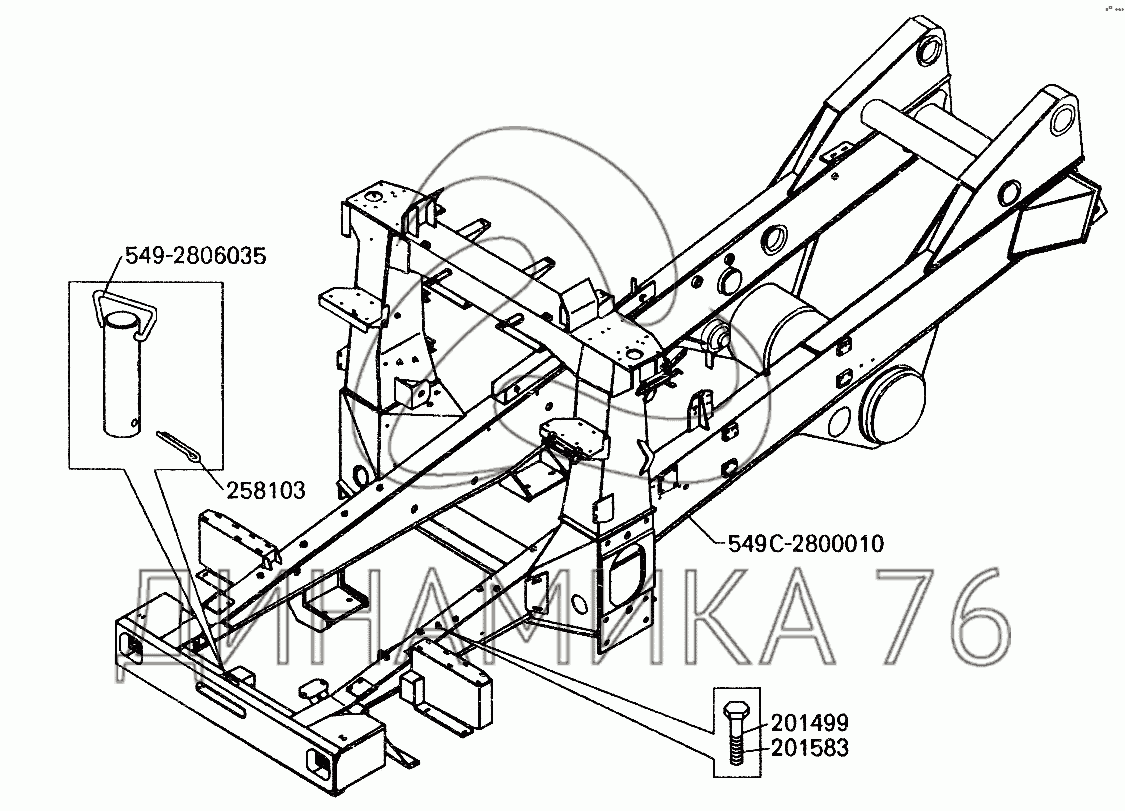 549-2806035

258103

549C-2800010

ДИНАМИКА 76

201499
201583