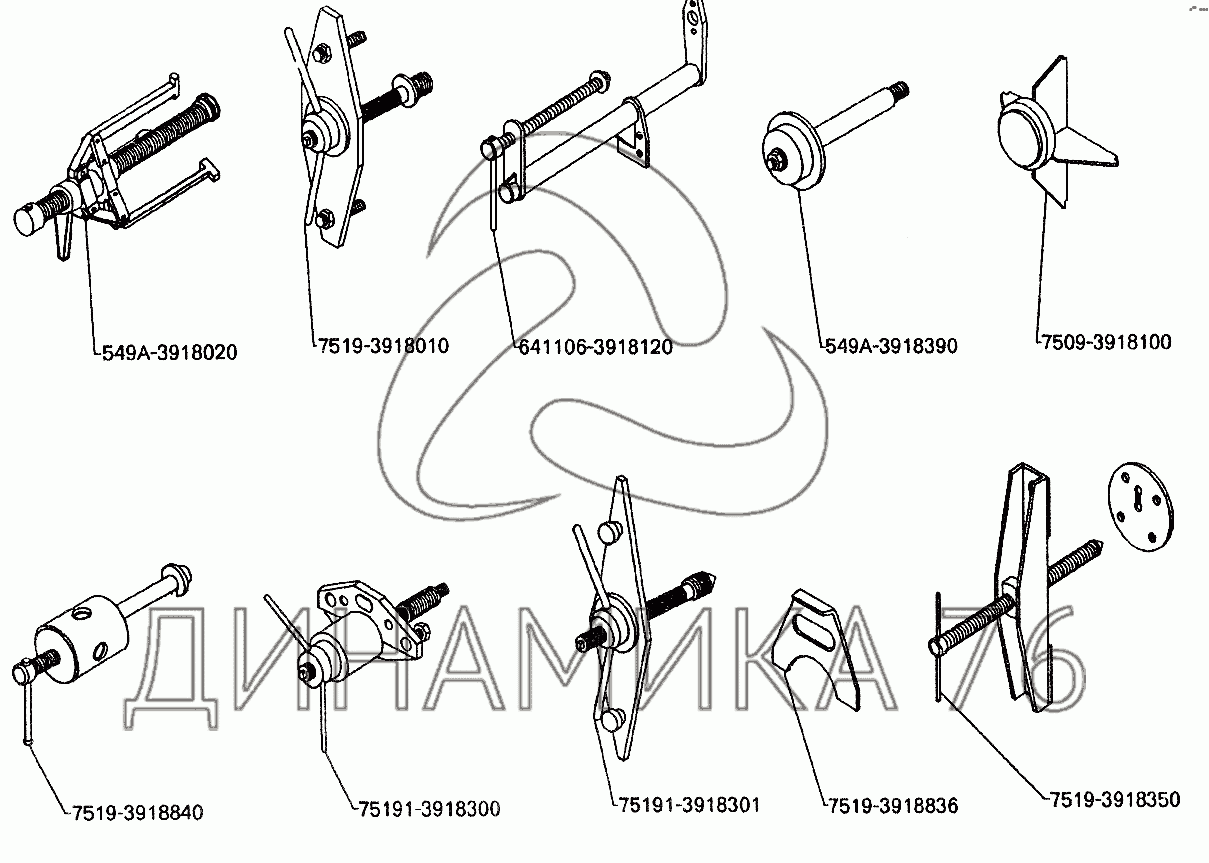 549А-3918020
7519-3918010
641106-3918120
549А-3918390
7509-3918100

ДИНАМИКА 76

7519-3918840
75191-3918300
75191-3918301
7519-3918836
7519-3918350