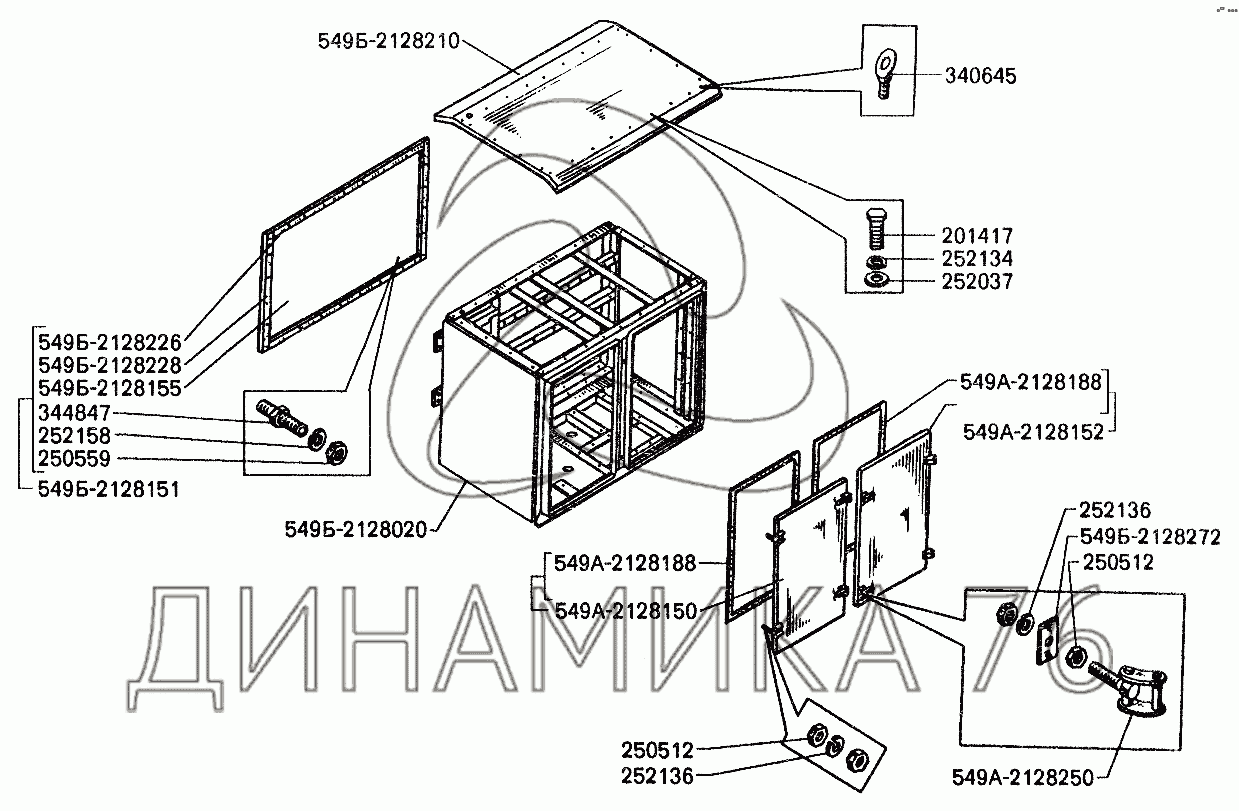 549Б-2128210
340645
201417
252134
252037
549Б-2128226
549Б-2128228
549Б-2128155
344847
252158
250559
549Б-2128151
549Б-2128020
549А-2128188
549А-2128152
549А-2128188
549А-2128150
252136
549Б-2128272
250512
250512
252136
549А-2128250
ДИНАМИКА 76