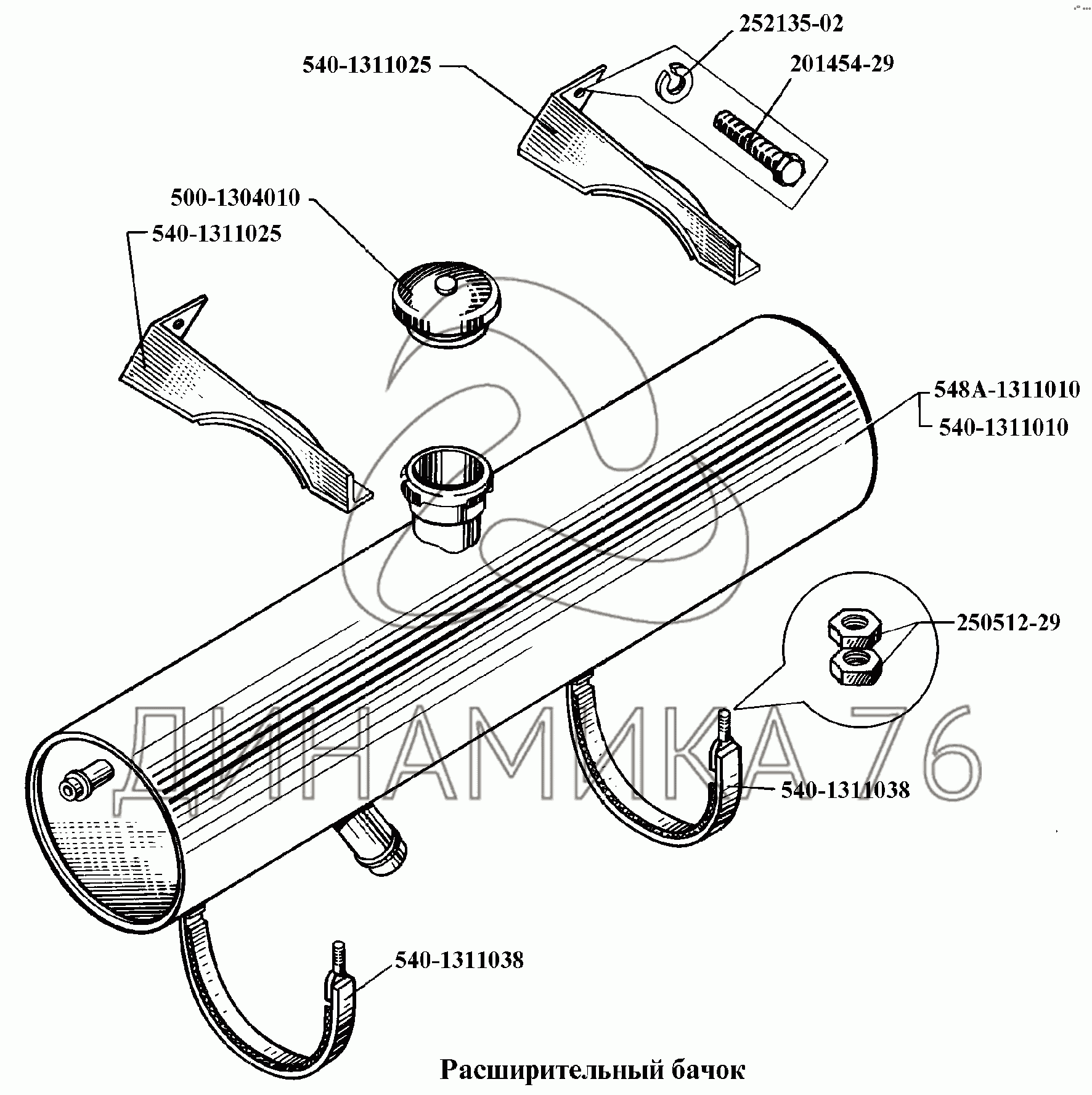 252135-02
540-1311025
201454-29
500-1304010
540-1311025
548А-1311010
540-1311010
250512-29
ДИНАМИКА 76
540-1311038
540-1311038
Расширительный бачок