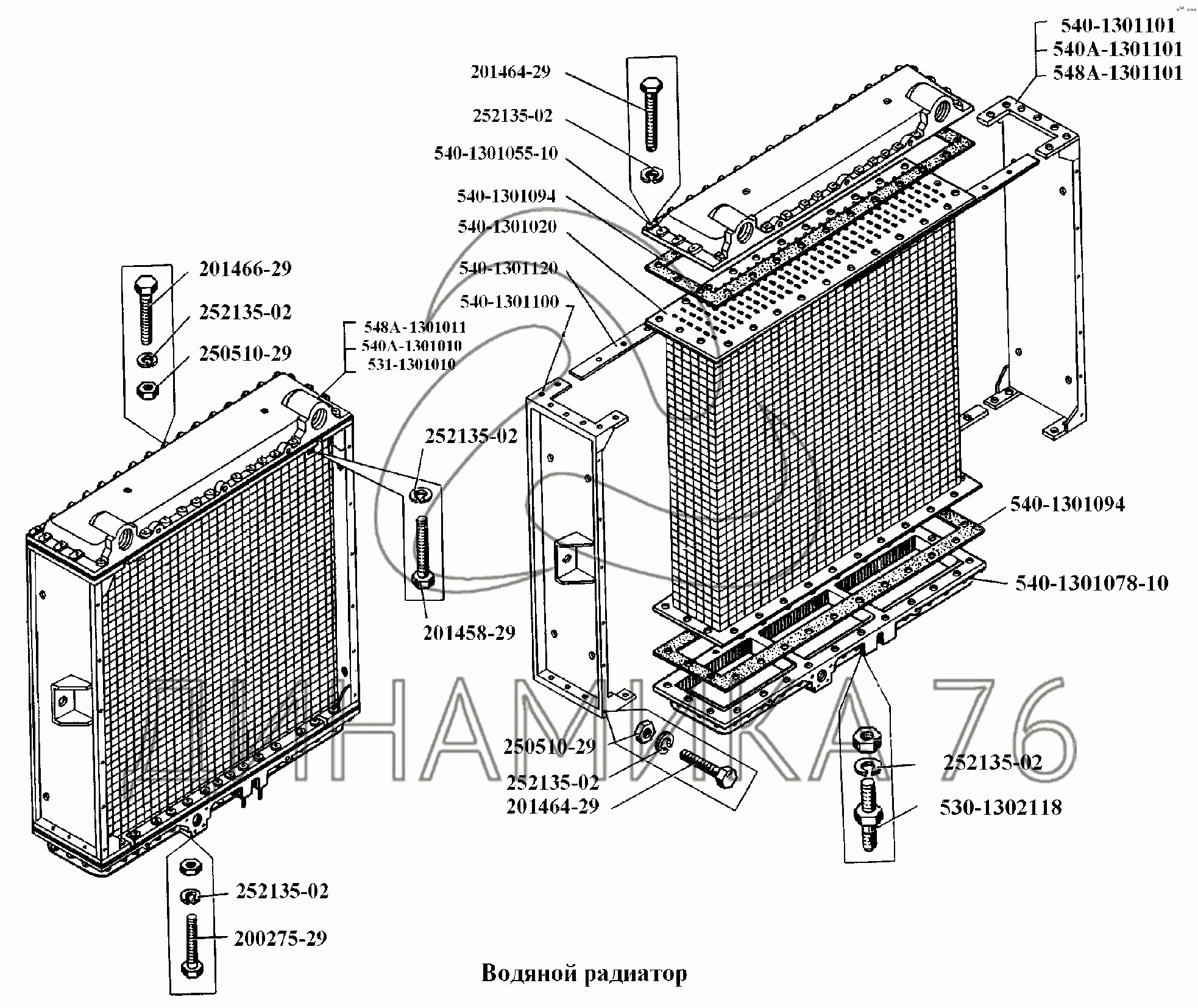 540-1301101
540А-1301101
548А-1301101

201464-29
252135-02
540-1301055-10
540-1301094
540-1301020
540-1301120
540-1301100

201466-29
252135-02
250510-29

548А-1301011
540А-1301010
531-1301010

252135-02
201458-29

540-1301094
540-1301078-10

250510-29
252135-02
201464-29

252135-02
530-1302118

252135-02
200275-29

ДИНАМИКА 76

Водяной радиатор