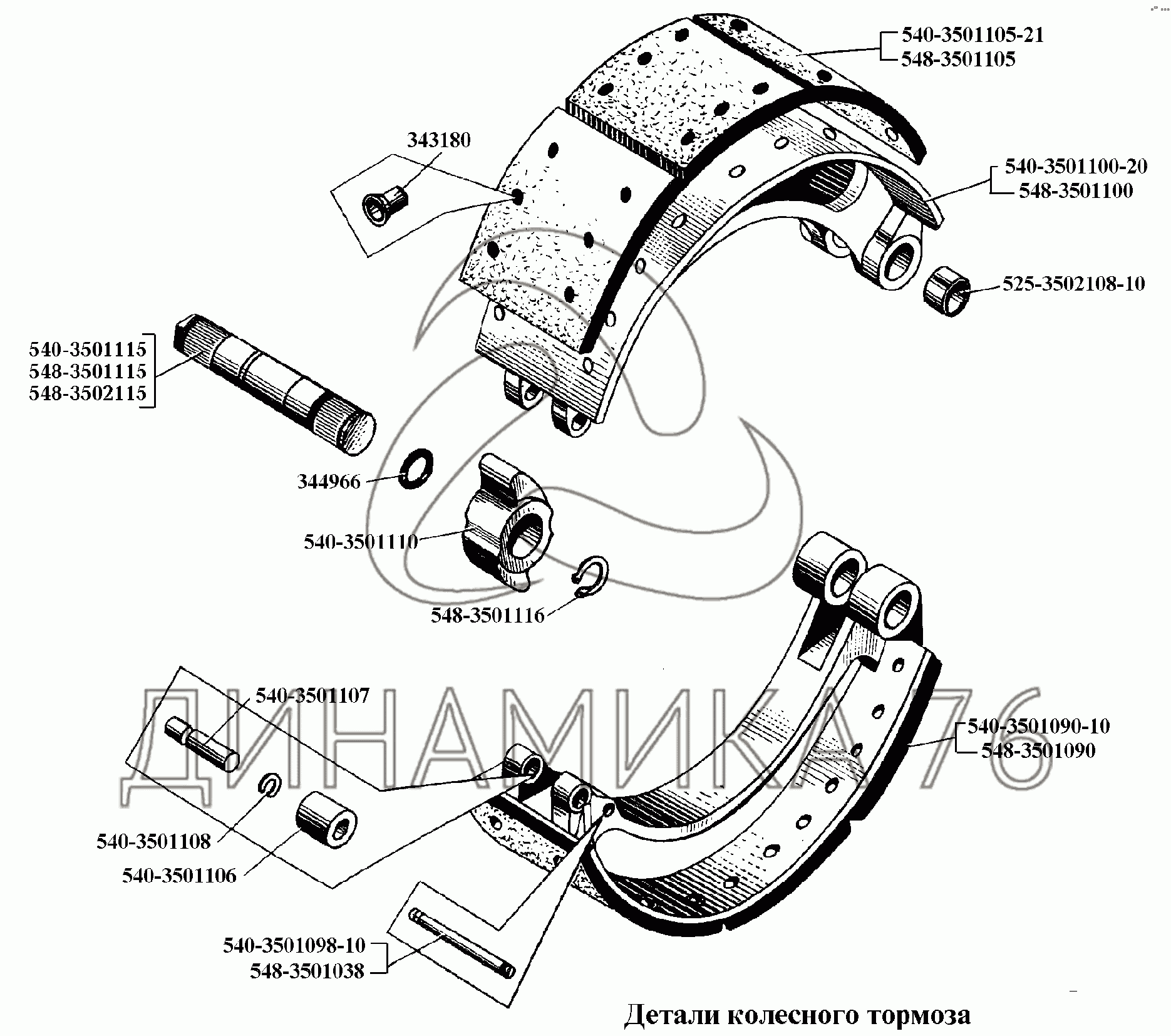 540-3501105-21
548-3501105

343180

540-3501100-20
548-3501100

525-3502108-10

540-3501115
548-3501115
548-3502115

344966

540-3501110

548-3501116

ДИНАМИКА 76

540-3501107

540-3501090-10
548-3501090

540-3501108

540-3501106

540-3501098-10
548-3501038

Детали колесного тормоза