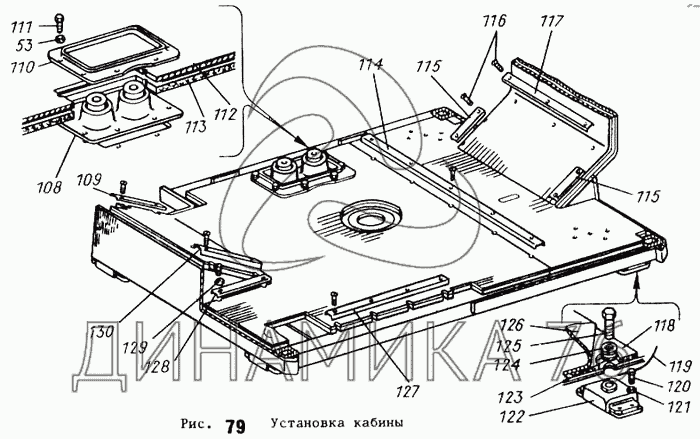 111
53
110
113
112
108
109
114
115
116
117
115
130
129
128
127
126
125
124
123
122
118
119
120
121
ДИНАМИКА 76
Рис. 79 Установка кабины