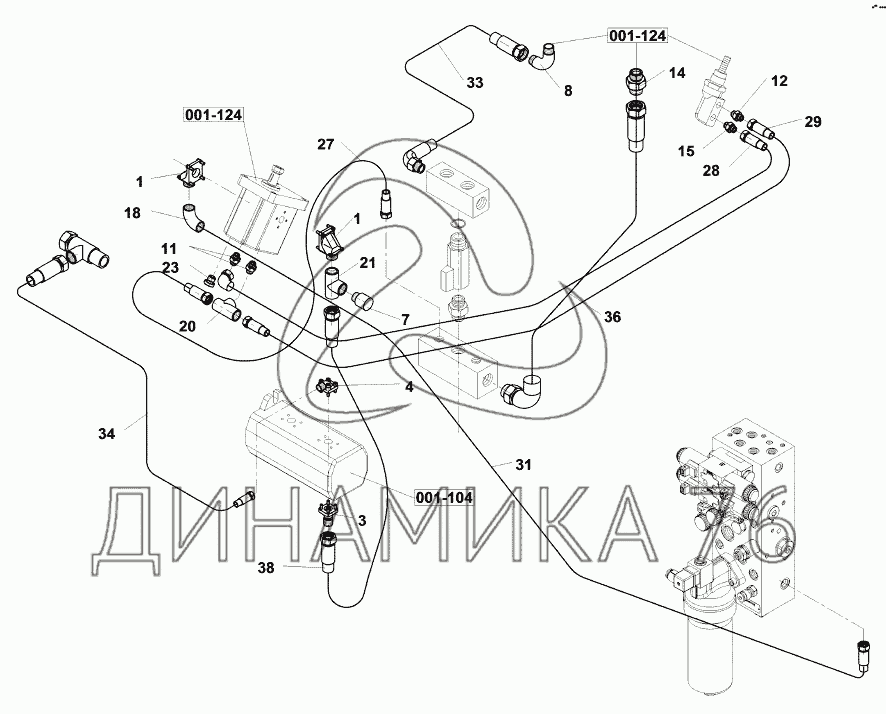 001-124
33
8
14
12
29
15
28
001-124
27
1
18
1
11
21
23
7
20
36
4
34
31
001-104
3
38
ДИНАМИКА 76