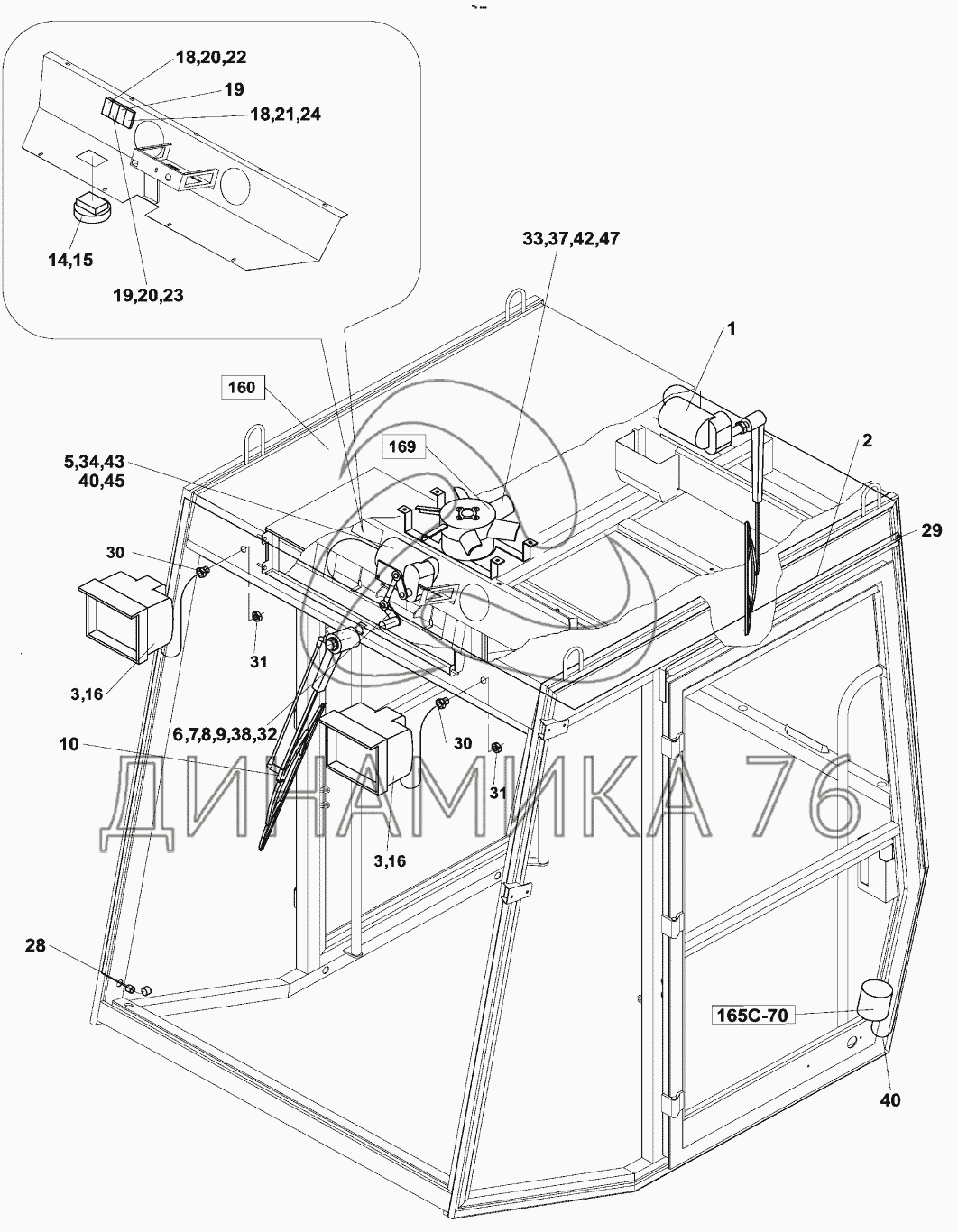 18,20,22
19
18,21,24
14,15
19,20,23
33,37,42,47
1
160
169
2
5,34,43
40,45
29
30
31
3,16
6,7,8,9,38,32
10
30
31
3,16
ДИНАМИКА 76
28
165С-70
40