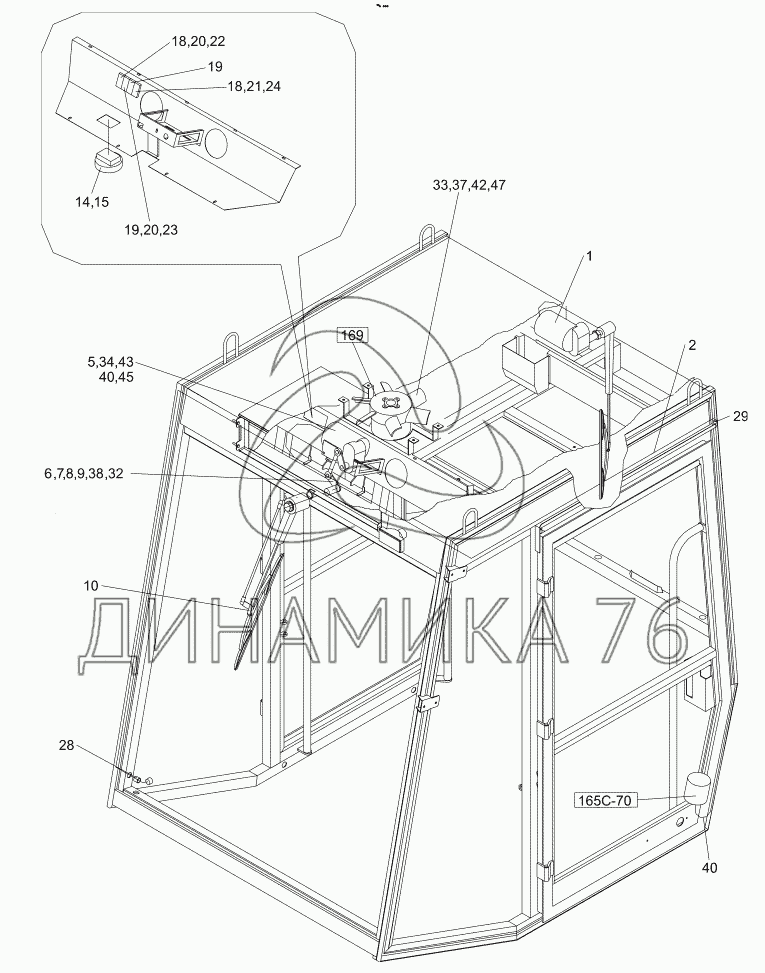 18,20,22
19
18,21,24
14,15
19,20,23
33,37,42,47
1
2
29
169
5,34,43
40,45
6,7,8,9,38,32
10
ДИНАМИКА 76
28
165С-70
40