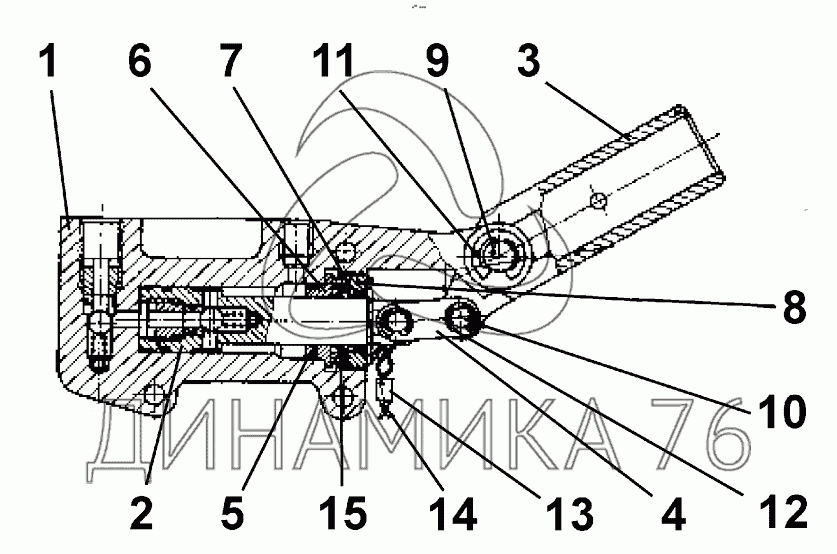 1
6
7
11
9
3
8
10
ДИНАМИКА 76
2
5
15
14
13
4
12