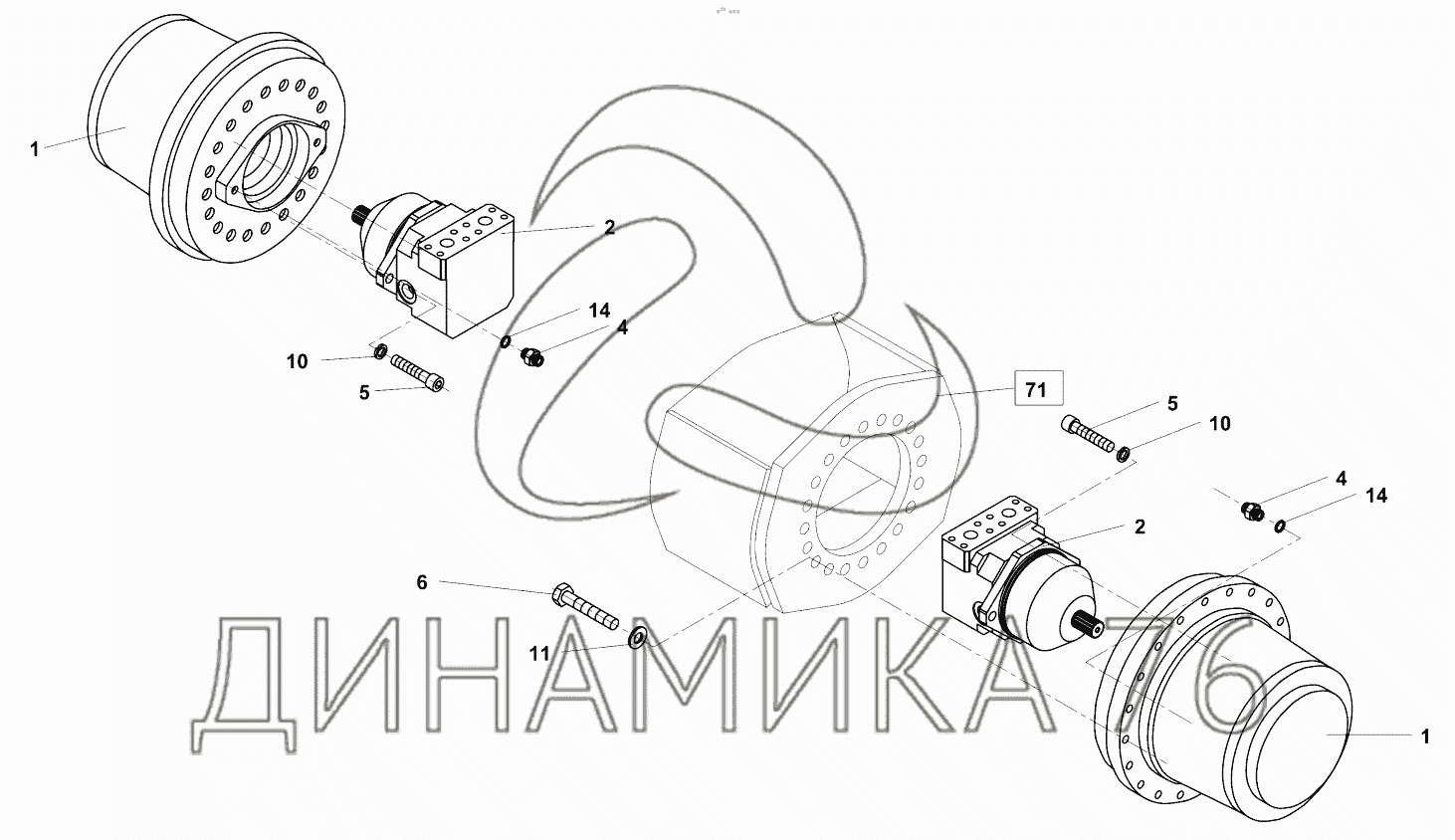 1

2

14

4

10

5

71

5

10

4

14

2

6

11

1

ДИНАМИКА 76