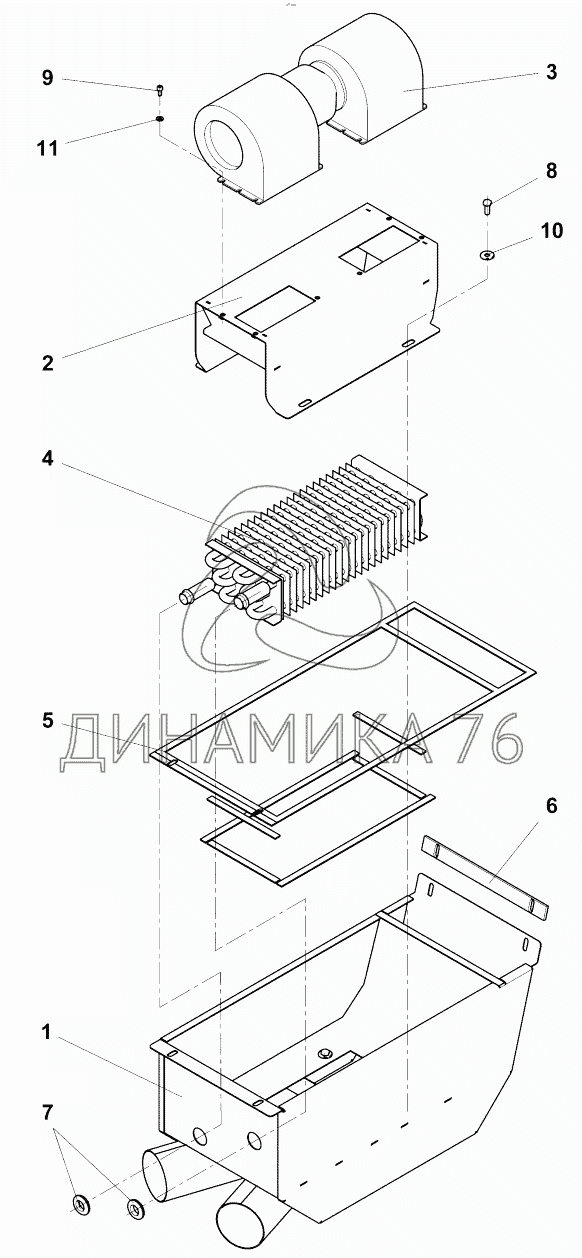 9
3
11
8
10
2
4
5
ДИНАМИКА 76
6
1
7