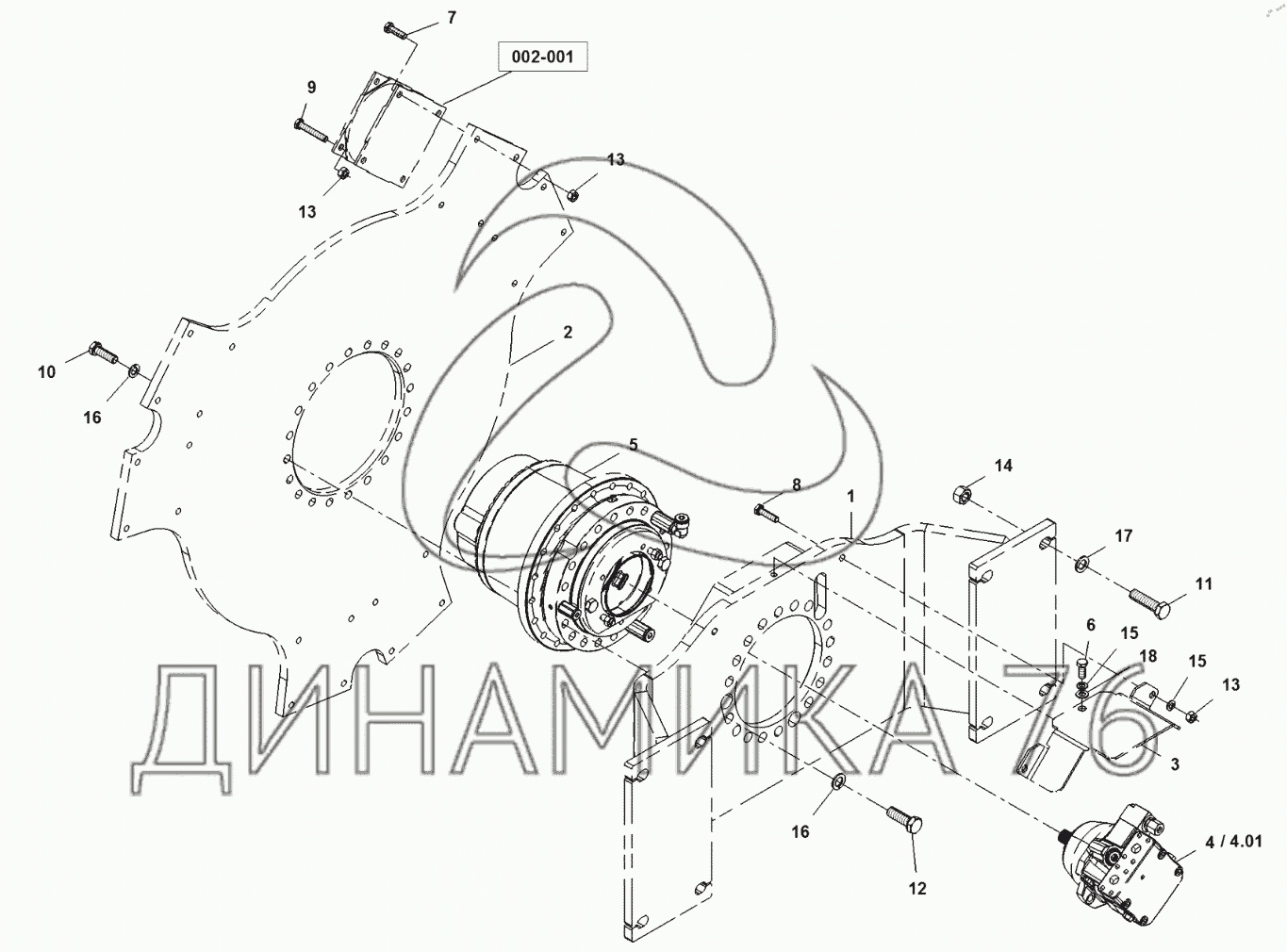 7
002-001
9
13
13
2
10
16
5
8
1
14
17
11
6
15
18
15
13
3
16
12
4 / 4.01
ДИНАМИКА 76