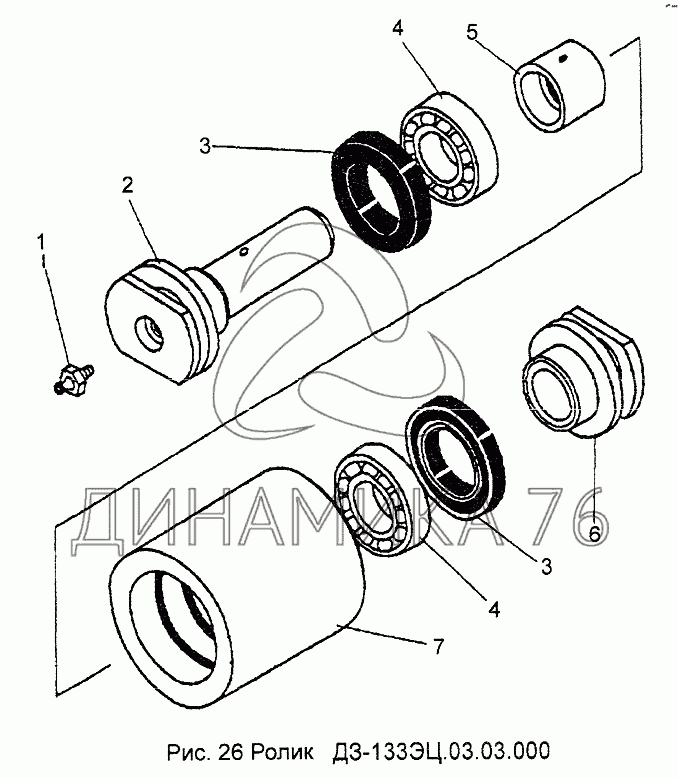 4
5
3
2
1
ДИНАМИКА 76
6
3
4
7

Рис. 26 Ролик ДЗ-133ЭЦ.03.03.000