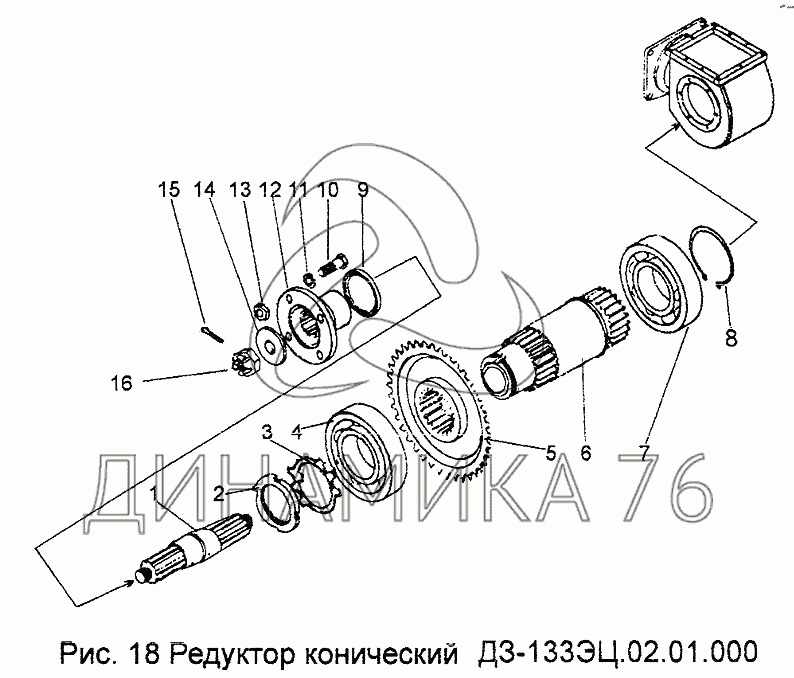 15 14 13 12 11 10 9

8

16

3 4

5 6 7

2

1

ДИНАМИКА 76

Рис. 18 Редуктор конический ДЗ-133ЭЦ.02.01.000