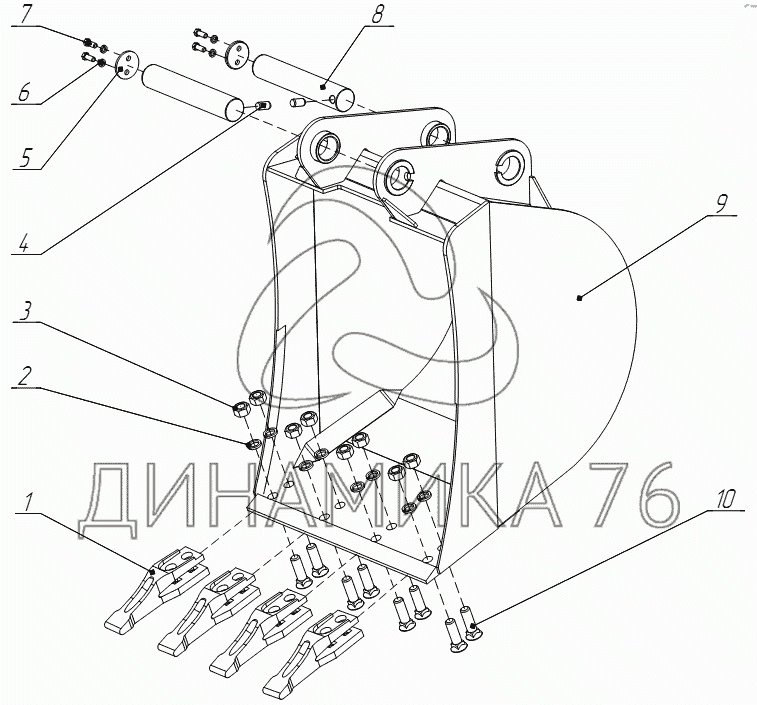 7

8

6

5

4

9

3

2

ДИНАМИКА 76

1

10