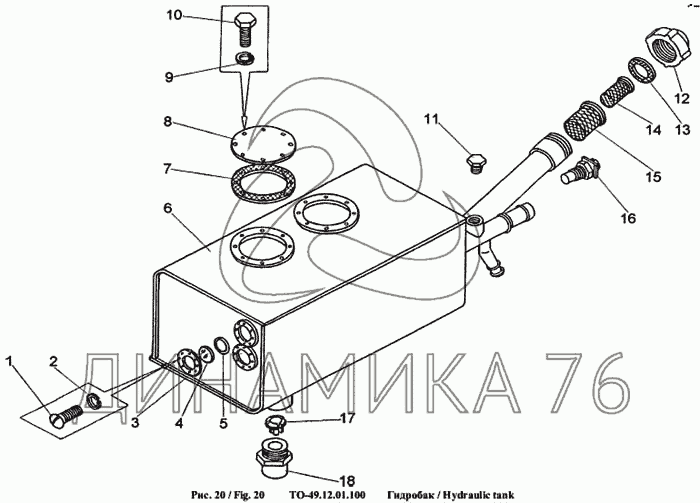 10
9
8
7
6
11
12
13
14
15
16
1
2
3
4
5
17
18
ДИНАМИКА 76
Рис. 20 / Fig. 20 ТО-49.12.01.100 Гидробак / Hydraulic tank