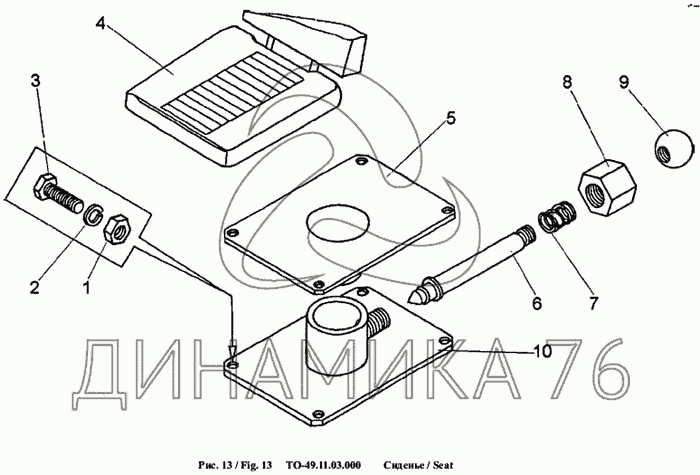 4
3
8
9
5
2
1
6
7
10
ДИНАМИКА 76
Рис. 13 / Fig. 13 ТО-49.11.03.000 Сиденье / Seat