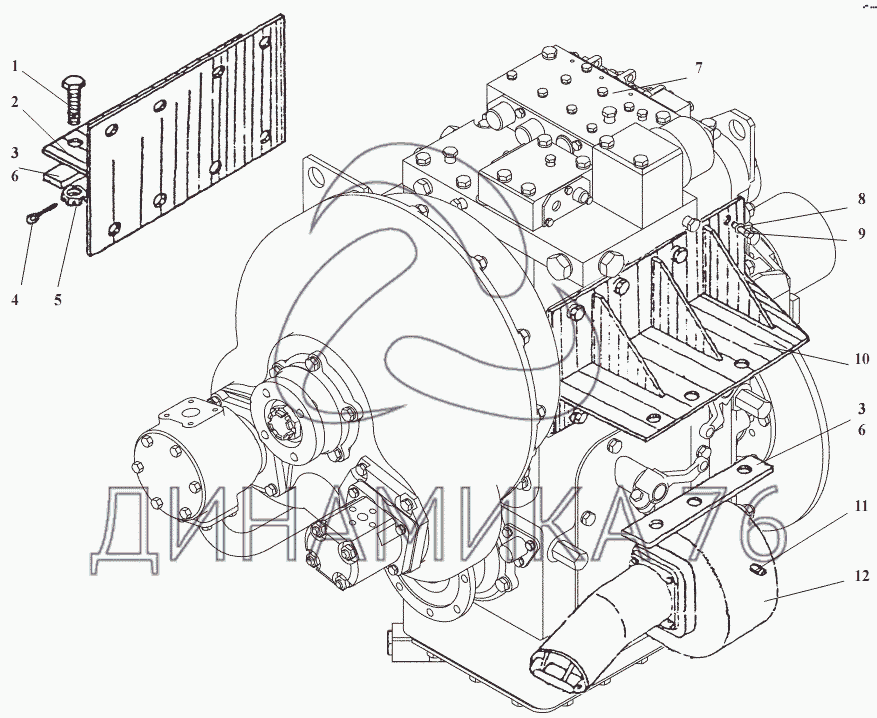 1
2
3
6
4
5
7
8
9
10
3
6
11
12
ДИНАМИКА 76