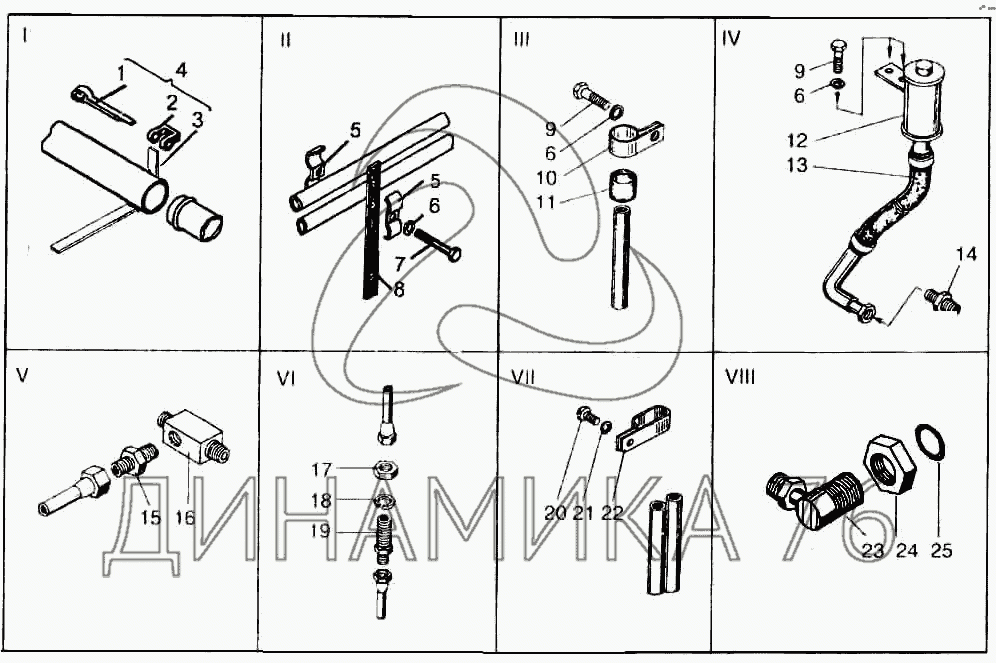 I
1
4
2
3

II
5
5
6
7
8

III
9
6
10
11

IV
9
6
12
13
14

V
15
16

VI
17
18
19

VII
20
21
22

VIII
23
24
25

ДИНАМИКА 76