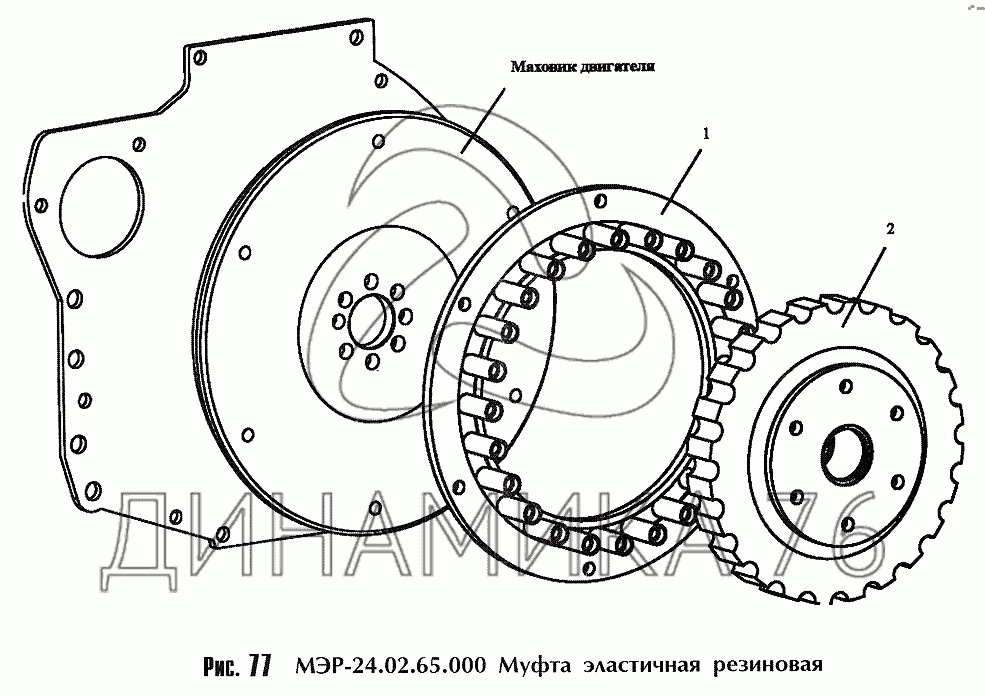 Маховик двигателя

1

2

ДИНАМИКА 76

Рис. 77 МЭР-24.02.65.000 Муфта эластичная резиновая