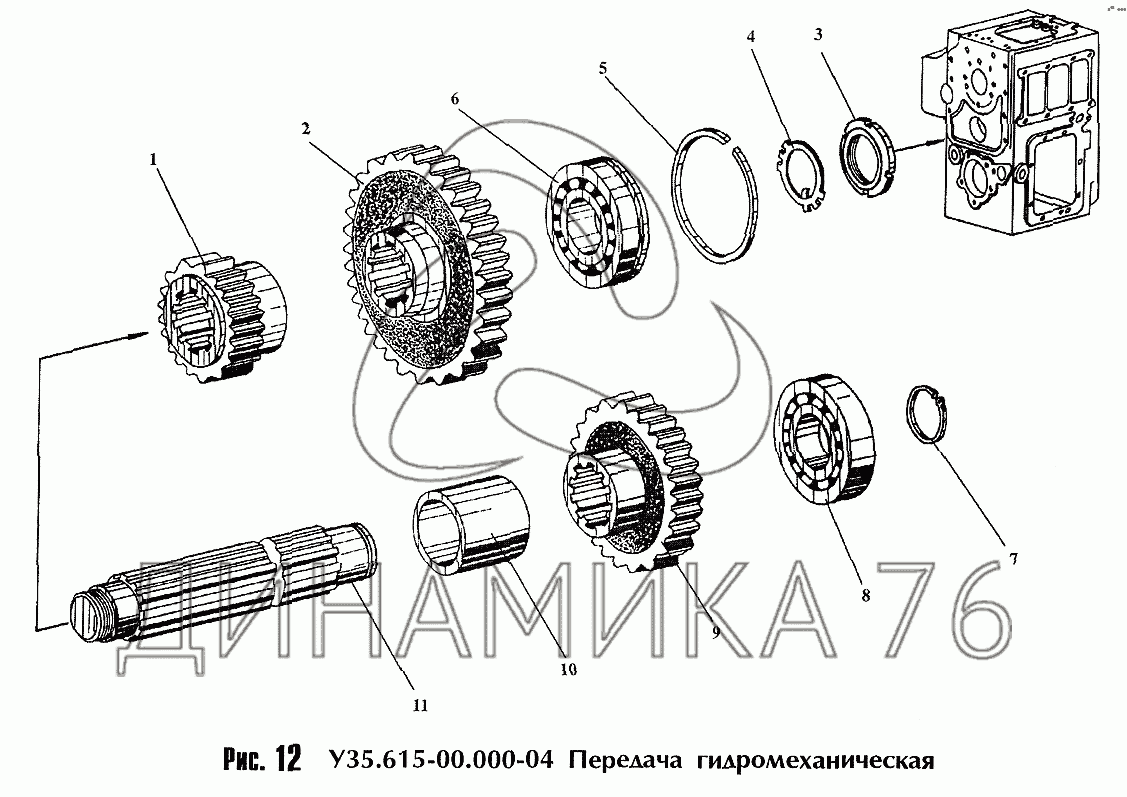 4
3
5
6
2
1
7
8
9
10
11

ДИНАМИКА 76

Рис. 12 У35.615-00.000-04 Передача гидромеханическая