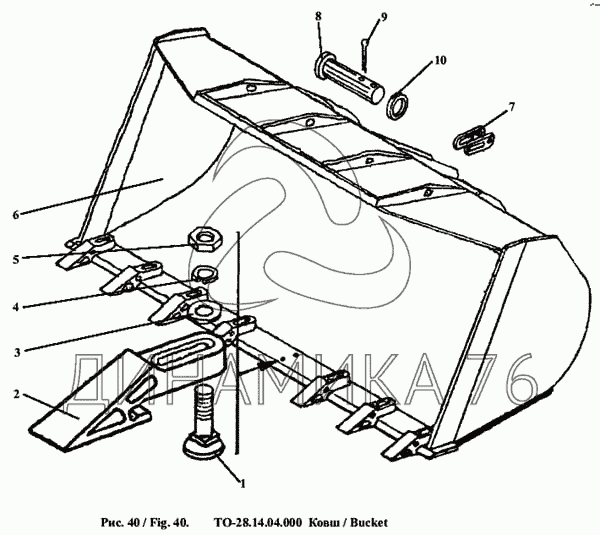 8
9
10
7
6
5
4
3
2
1
ДИНАМИКА 76

Рис. 40 / Fig. 40. ТО-28.14.04.000 Ковш / Bucket