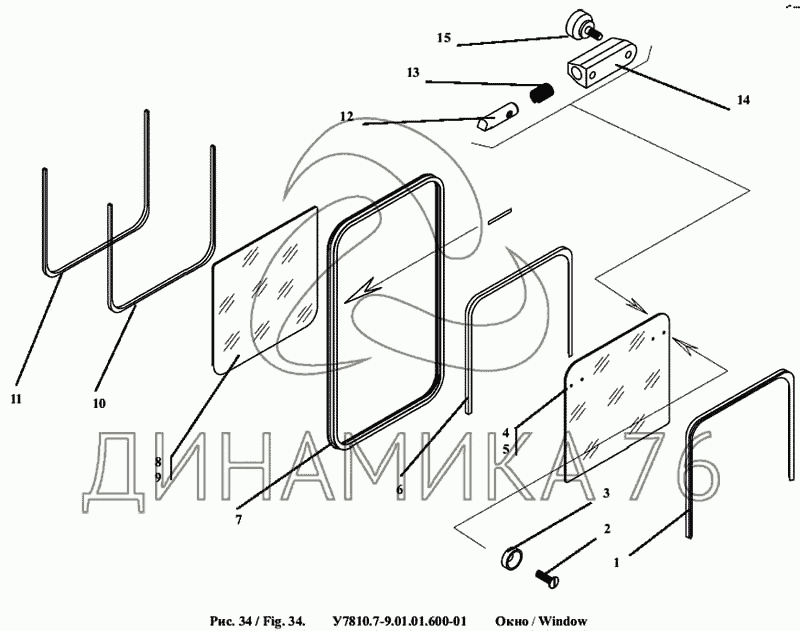 15
13
14
12
11
10
8
9
7
6
4
5
3
2
1
ДИНАМИКА 76
Рис. 34 / Fig. 34. У7810.7-9.01.01.600-01 Окно / Window