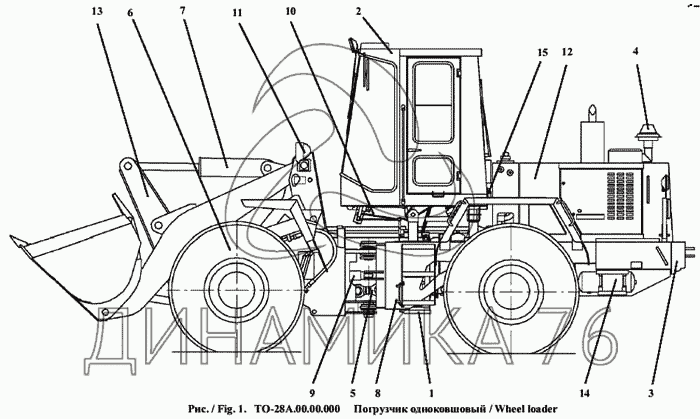 13 6 7 11 10 2 15 12 4

9 5 8 1 14 3

ДИНАМИКА 76

Рис. / Fig. 1. ТО-28А.00.00.000 Погрузчик одноковшовый / Wheel loader