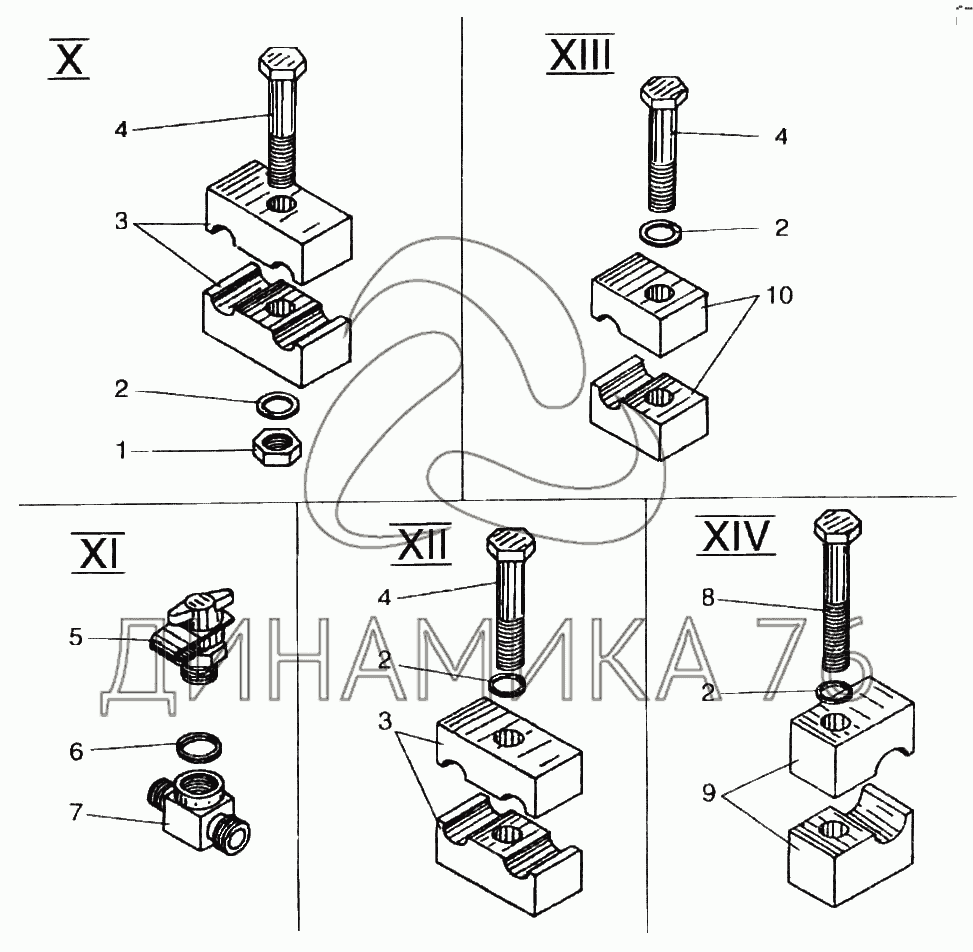 X
4
3
2
1
XIII
4
2
10
XI
5
6
7
XII
4
2
3
XIV
8
2
9
ДИНАМИКА 76