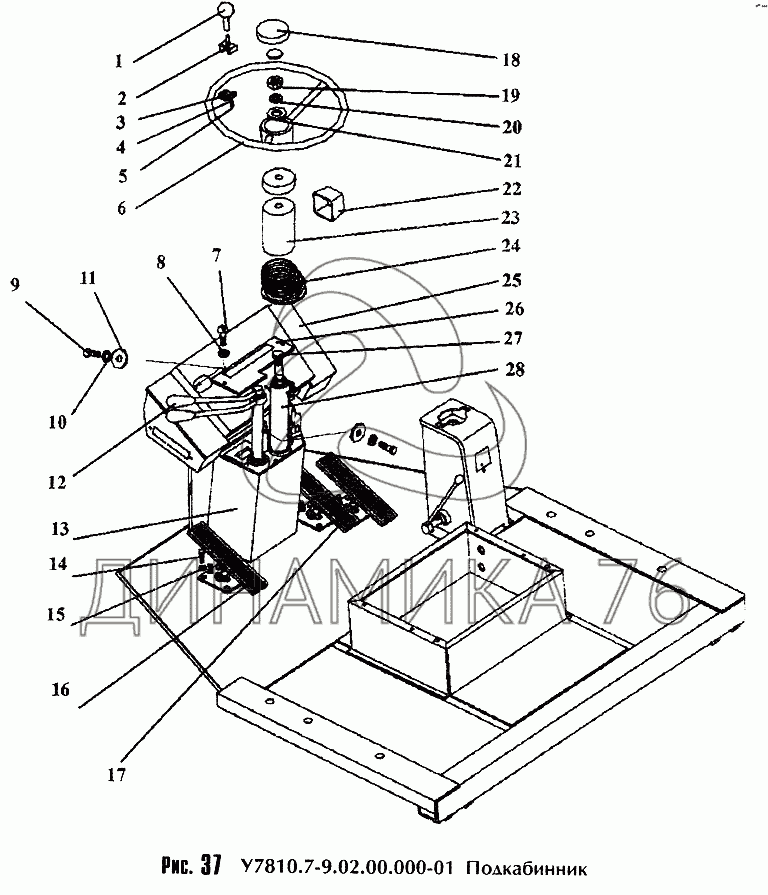 1
2
3
4
5
6
18
19
20
21
22
23
24
25
26
27
28
9
11
8
7
10
12
13
14
15
16
17

ДИНАМИКА 76

Рис. 37 У7810.7-9.02.00.000-01 Подкабинник