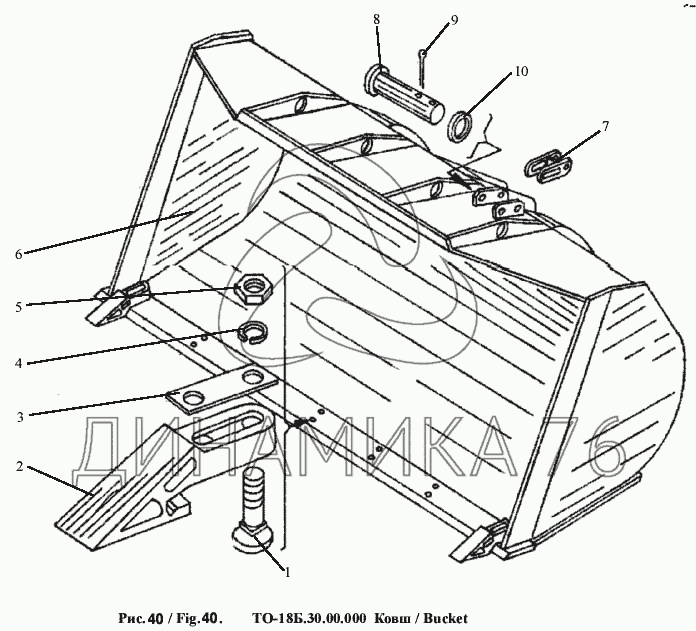 8
9
10
7
6
5
4
3
2
1
ДИНАМИКА 76

Рис. 40 / Fig. 40. ТО-18Б.30.00.000 Ковш / Bucket